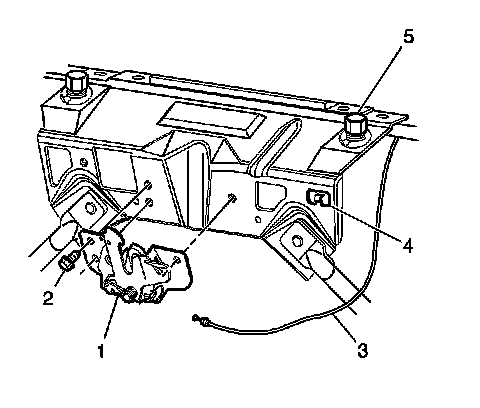 5
4
2
1
3