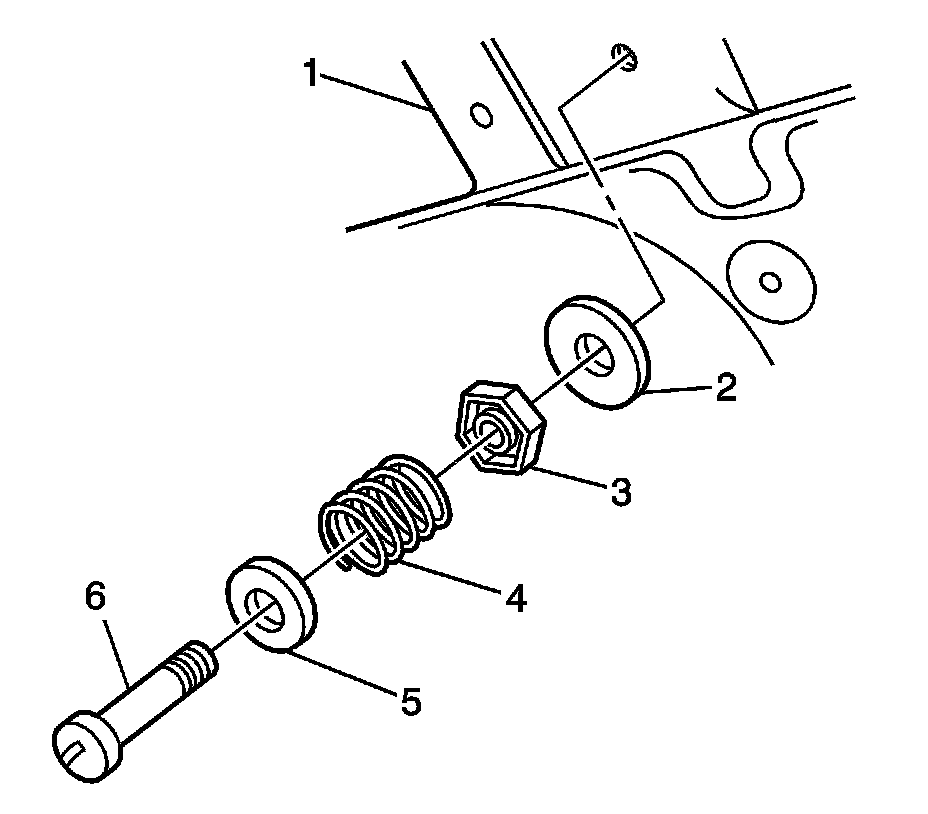 1
2
3
4
6
5