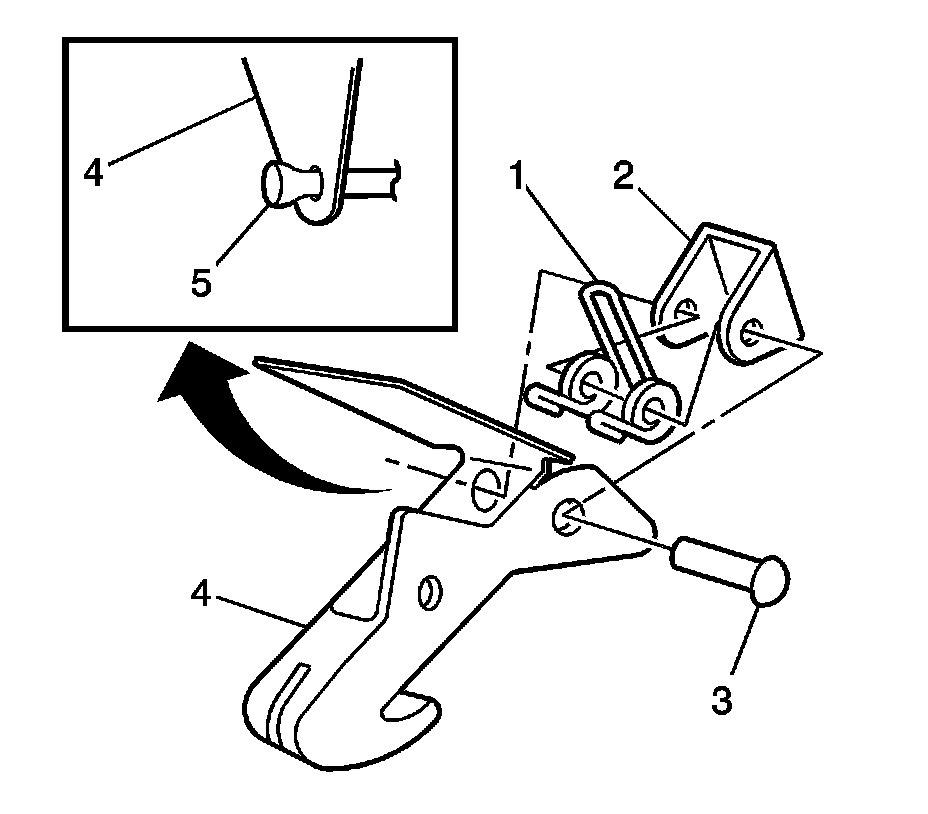 4
5
1
2
4
3