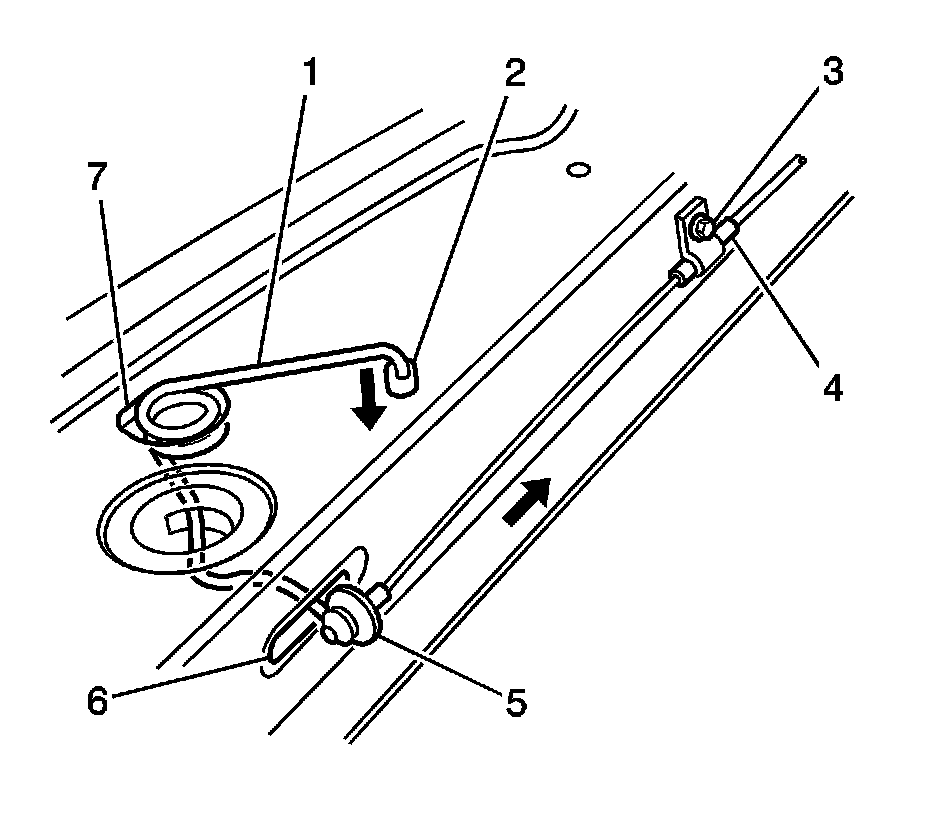 1
2
3
7
4
6
5