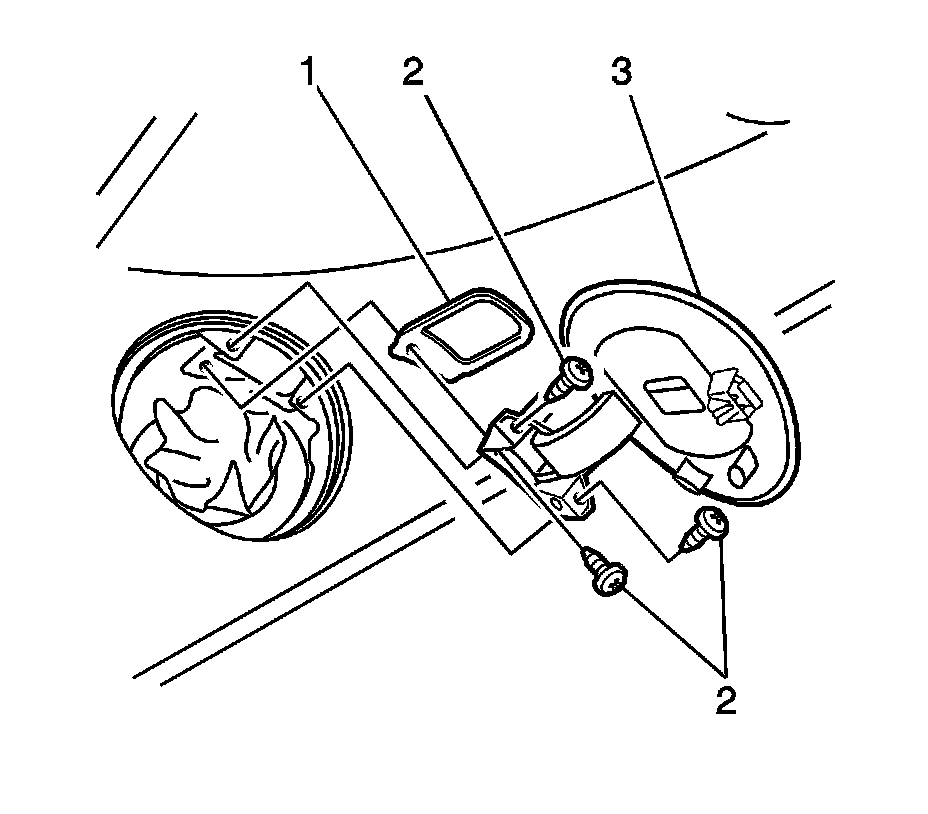 1
2
3
2