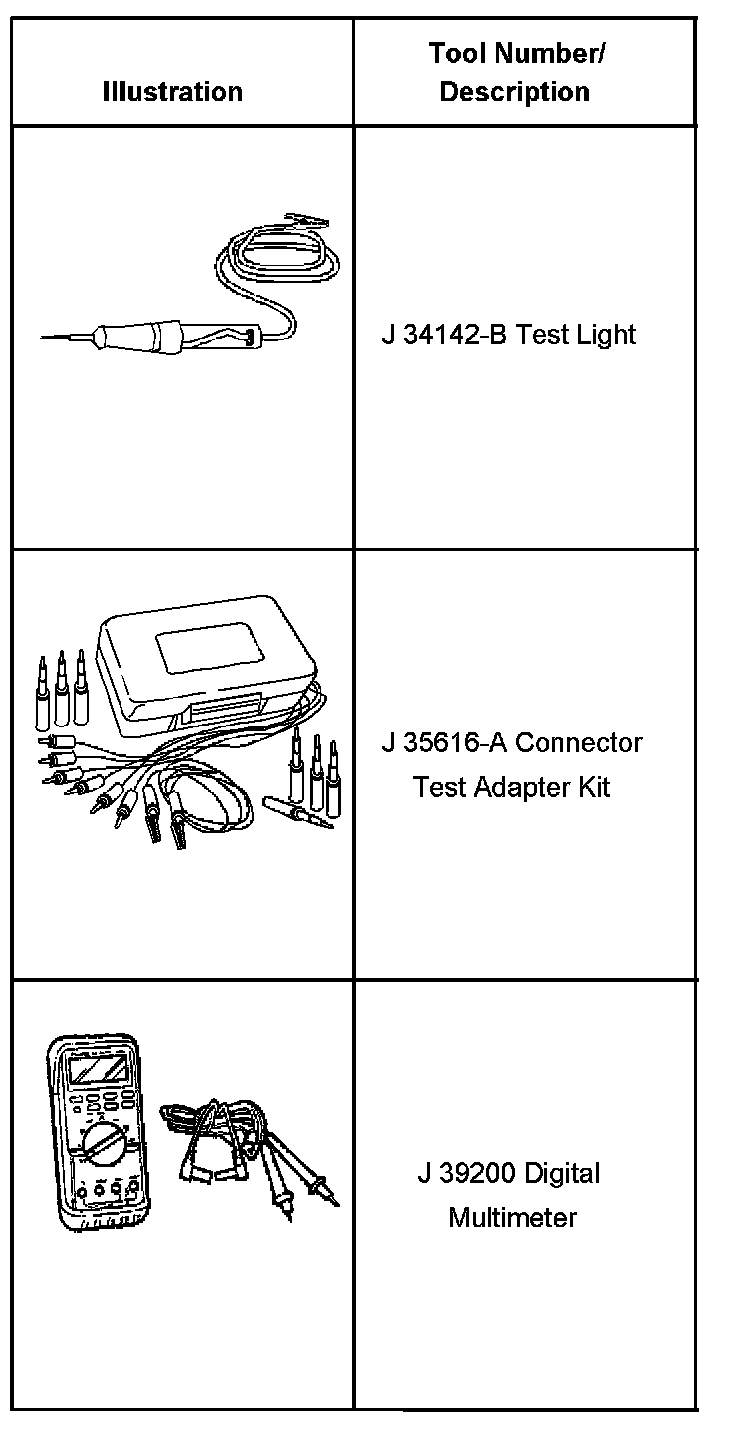 | Illustration | Tool Number/ Description |
|---|---|
| | J 34142-B Test Light |
| | J 35616-A Connector Test Adapter Kit |
| | J 39200 Digital Multimeter |