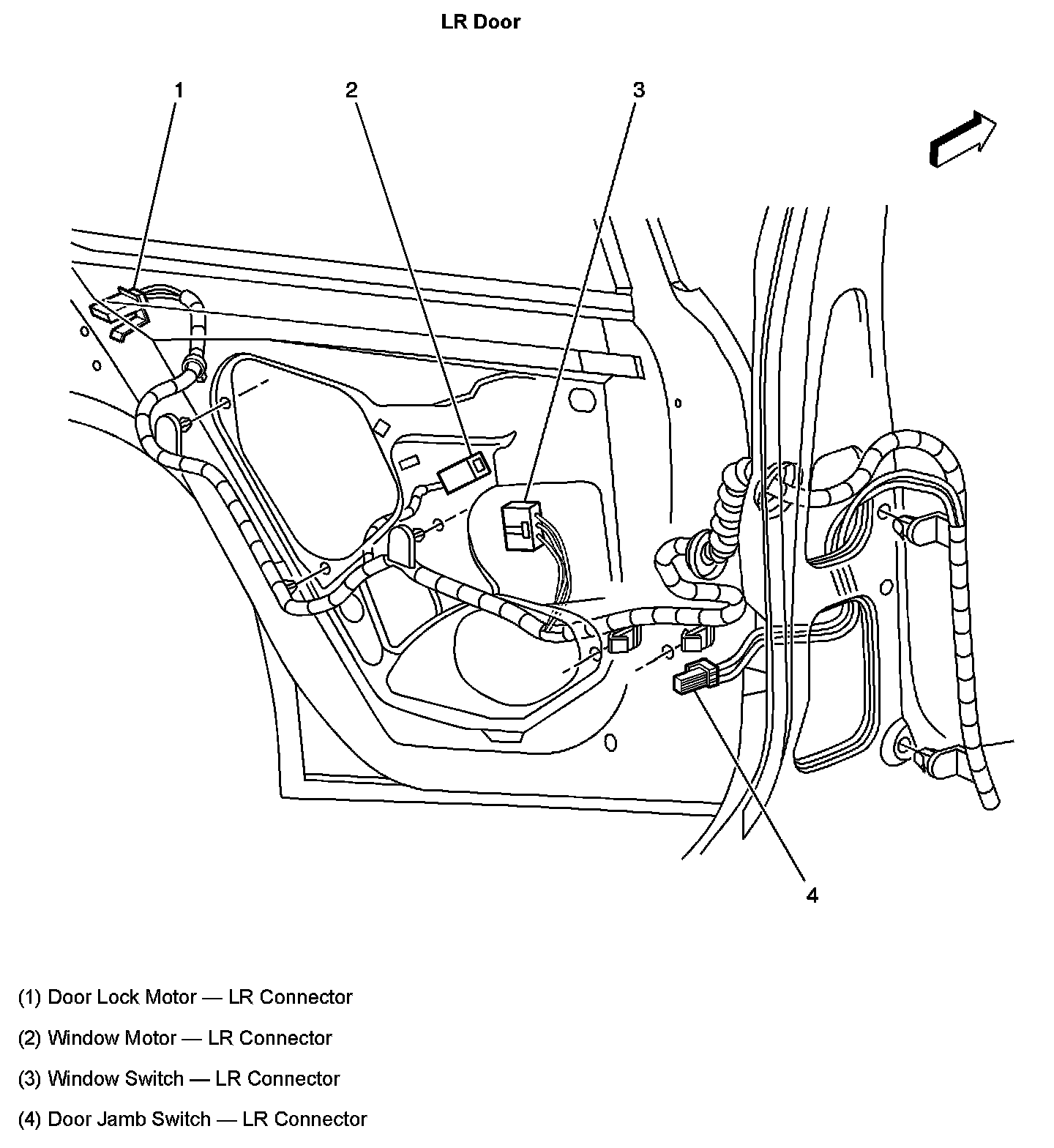 LR Door

1

2

3

4

(1) Door Lock Motor — LR Connector

(2) Window Motor — LR Connector

(3) Window Switch — LR Connector

(4) Door Jamb Switch — LR Connector