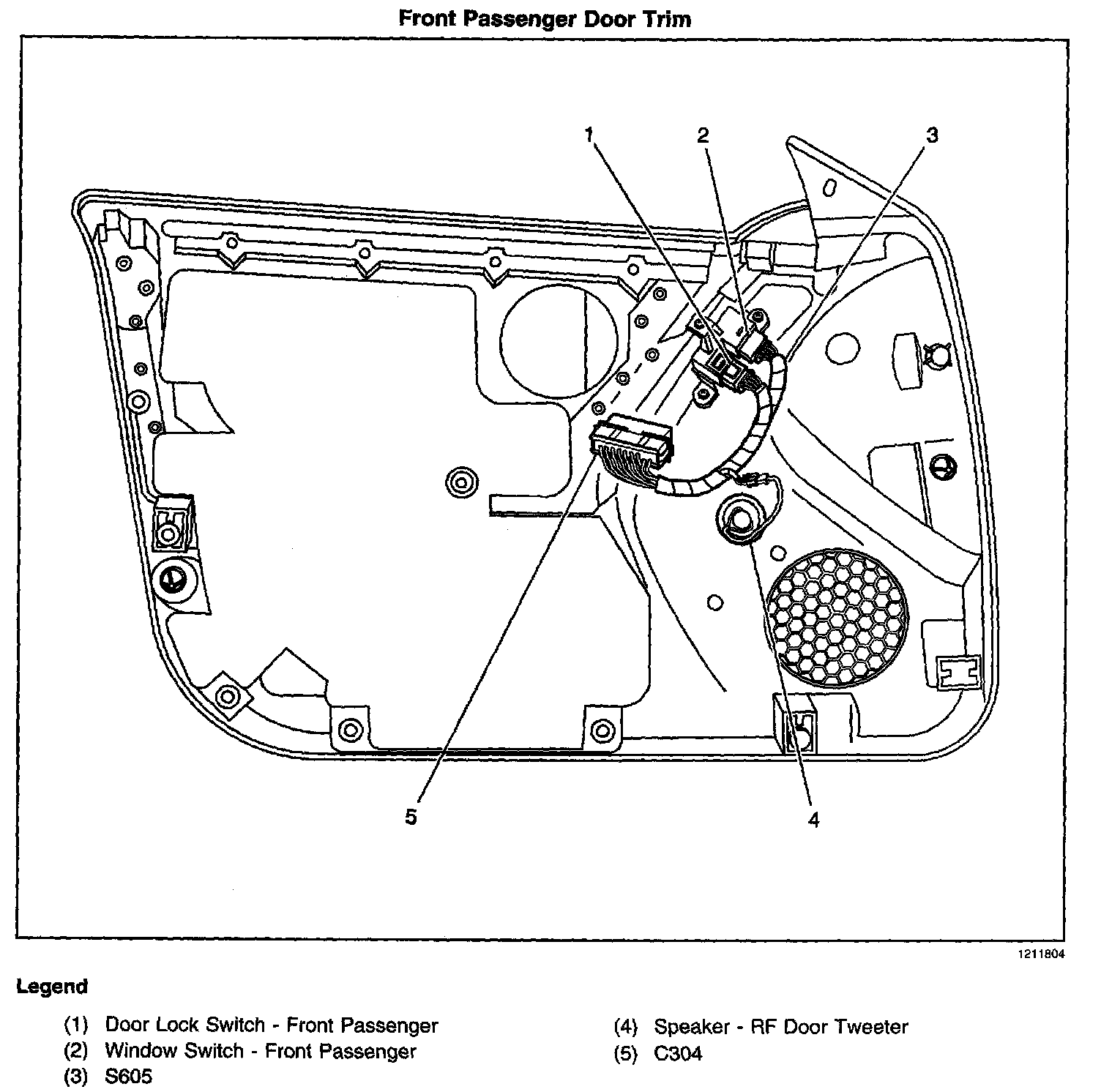 Front Passenger Door Trim

1
2
3
5
4

1211804

Legend

(1) Door Lock Switch - Front Passenger
(2) Window Switch - Front Passenger
(3) S605

(4) Speaker - RF Door Tweeter
(5) C304