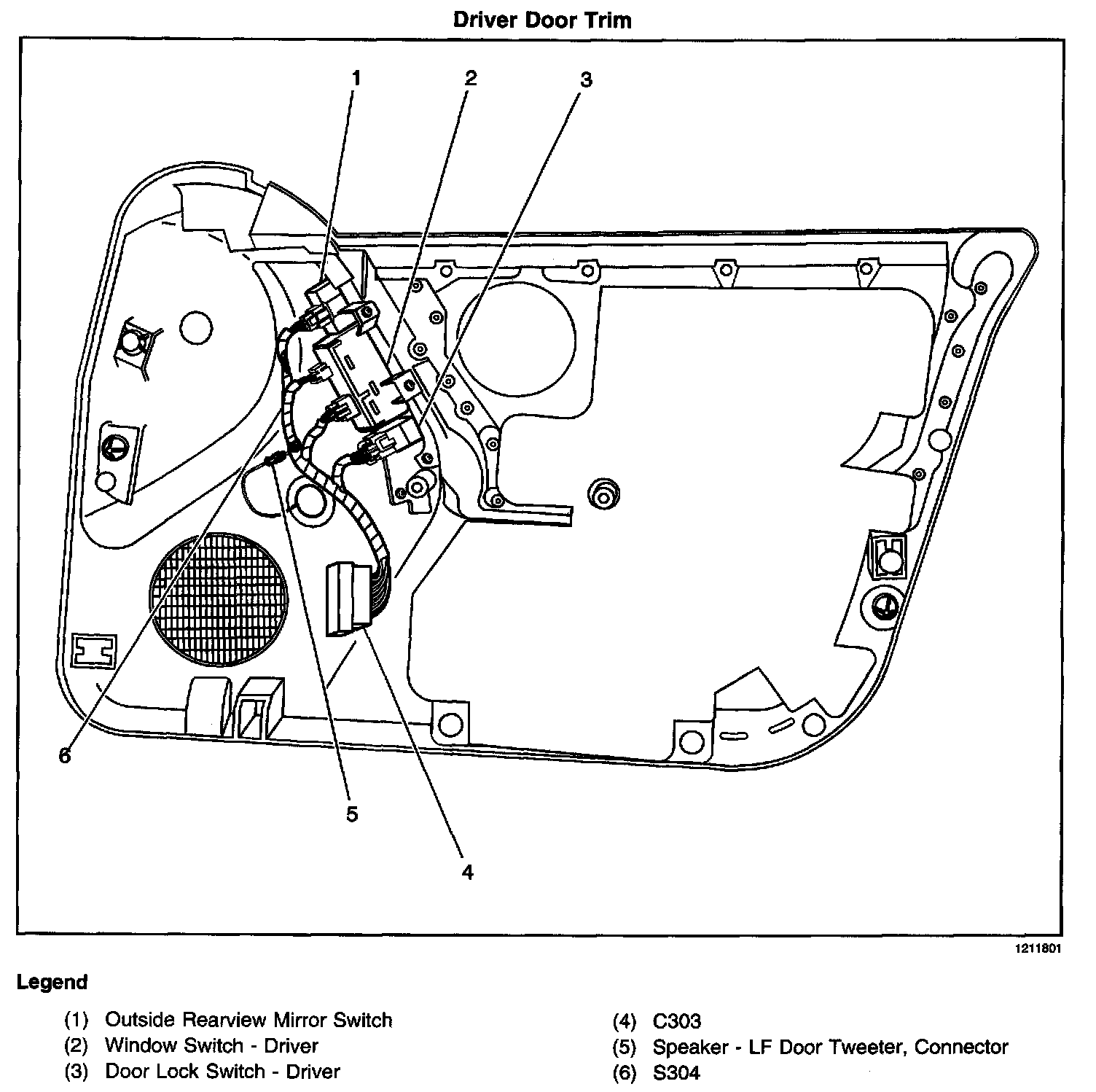 Driver Door Trim

1
2
3
6
5
4

1211801

Legend

(1) Outside Rearview Mirror Switch
(2) Window Switch - Driver
(3) Door Lock Switch - Driver

(4) C303
(5) Speaker - LF Door Tweeter, Connector
(6) S304