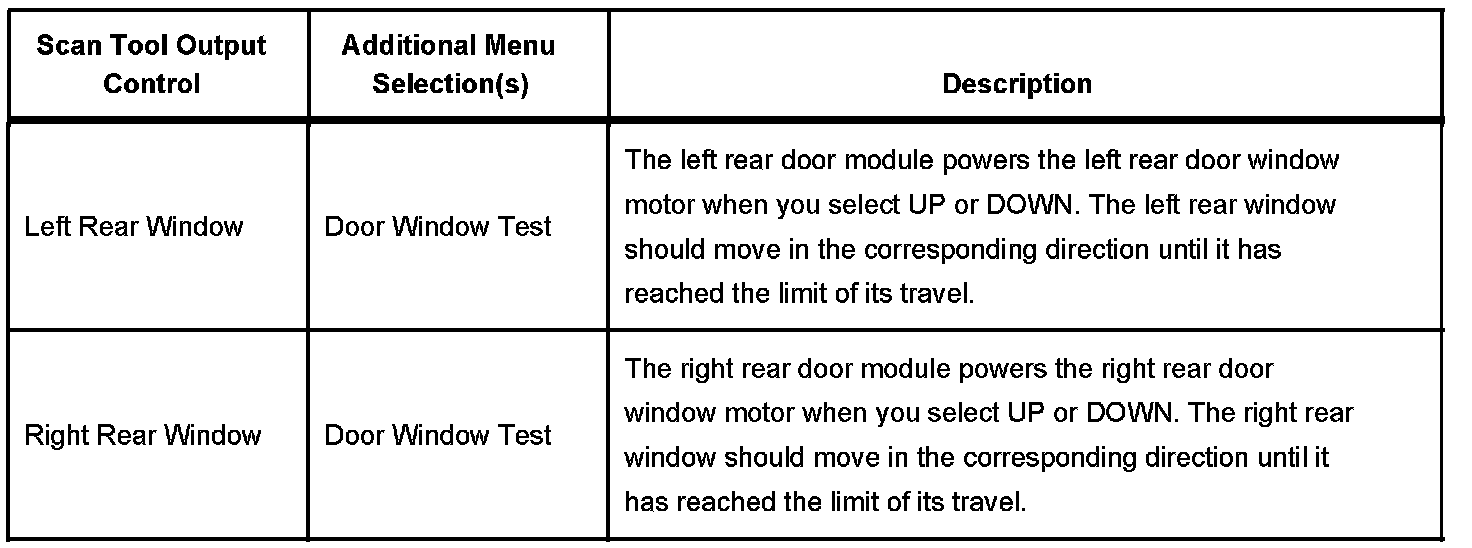 | Scan Tool Output Control | Additional Menu Selection(s) | Description |
|---|---|---|
| Left Rear Window | Door Window Test | The left rear door module powers the left rear door window motor when you select UP or DOWN. The left rear window should move in the corresponding direction until it has reached the limit of its travel. |
| Right Rear Window | Door Window Test | The right rear door module powers the right rear door window motor when you select UP or DOWN. The right rear window should move in the corresponding direction until it has reached the limit of its travel. |