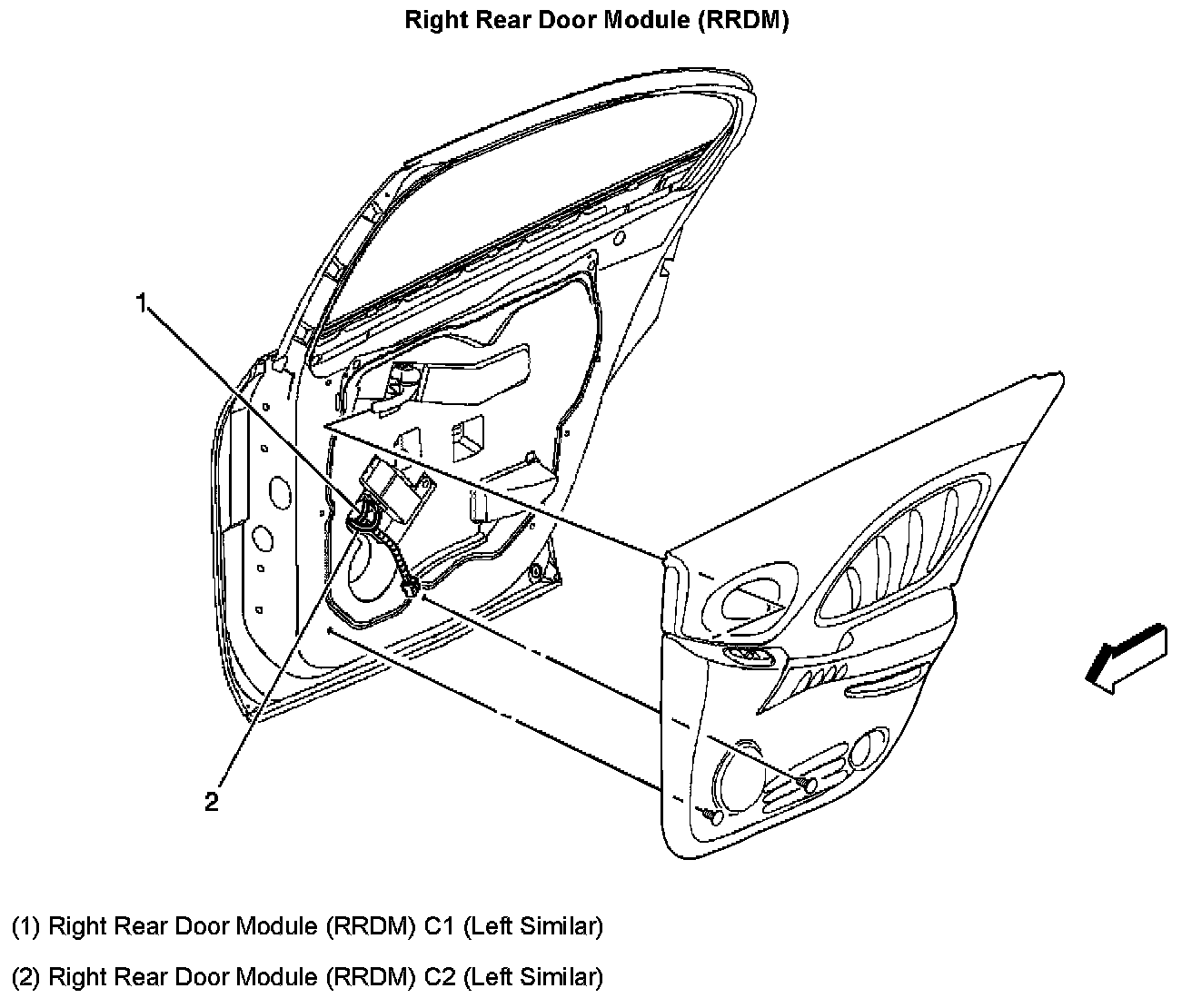 Right Rear Door Module (RRDM)

1

2

(1) Right Rear Door Module (RRDM) C1 (Left Similar)

(2) Right Rear Door Module (RRDM) C2 (Left Similar)