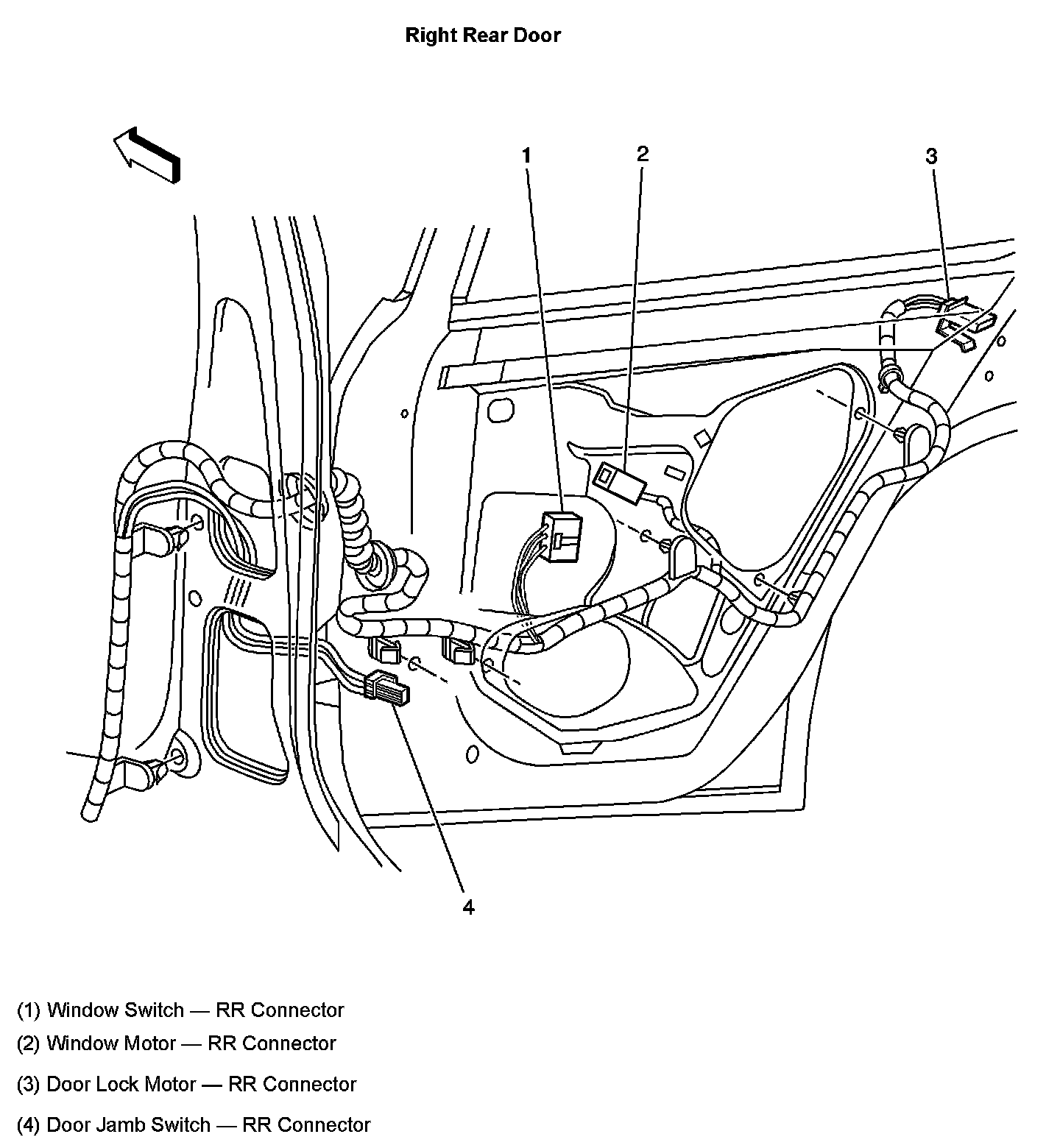 Right Rear Door

1

2

3

4

(1) Window Switch — RR Connector

(2) Window Motor — RR Connector

(3) Door Lock Motor — RR Connector

(4) Door Jamb Switch — RR Connector