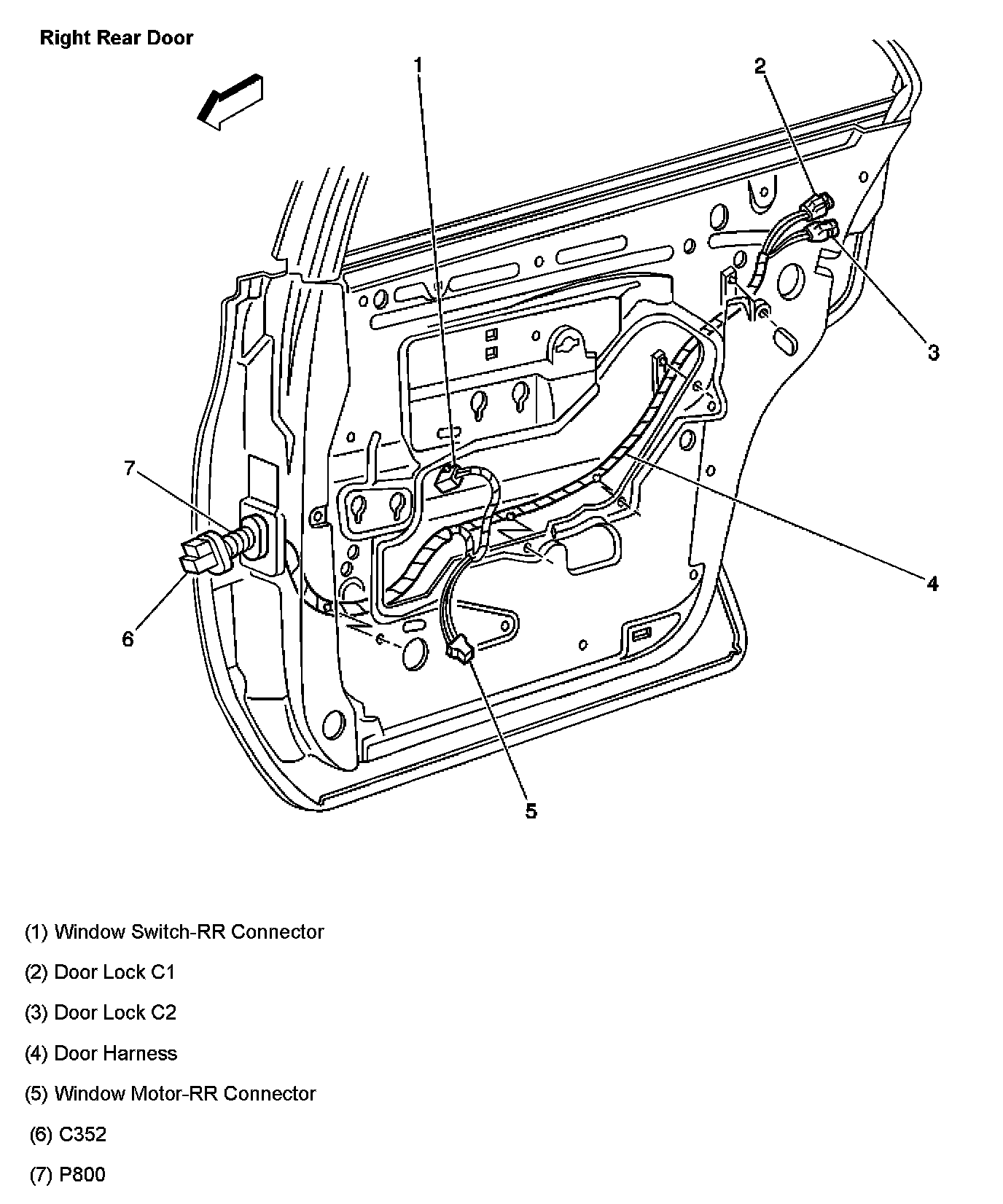 Right Rear Door

1

2

3

4

5

6

7

(1) Window Switch-RR Connector

(2) Door Lock C1

(3) Door Lock C2

(4) Door Harness

(5) Window Motor-RR Connector

(6) C352

(7) P800