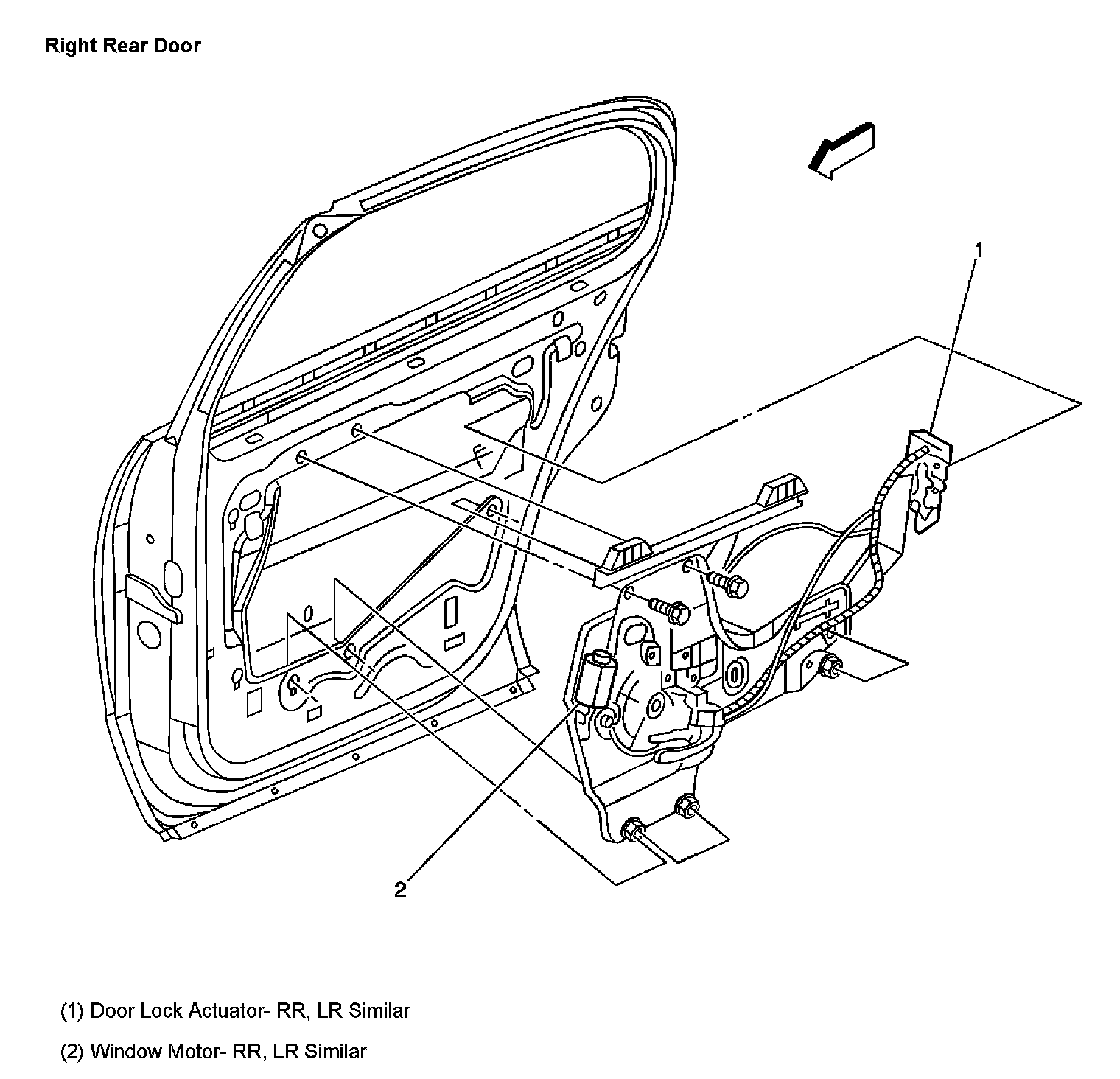 Right Rear Door

1

2

(1) Door Lock Actuator- RR, LR Similar

(2) Window Motor- RR, LR Similar