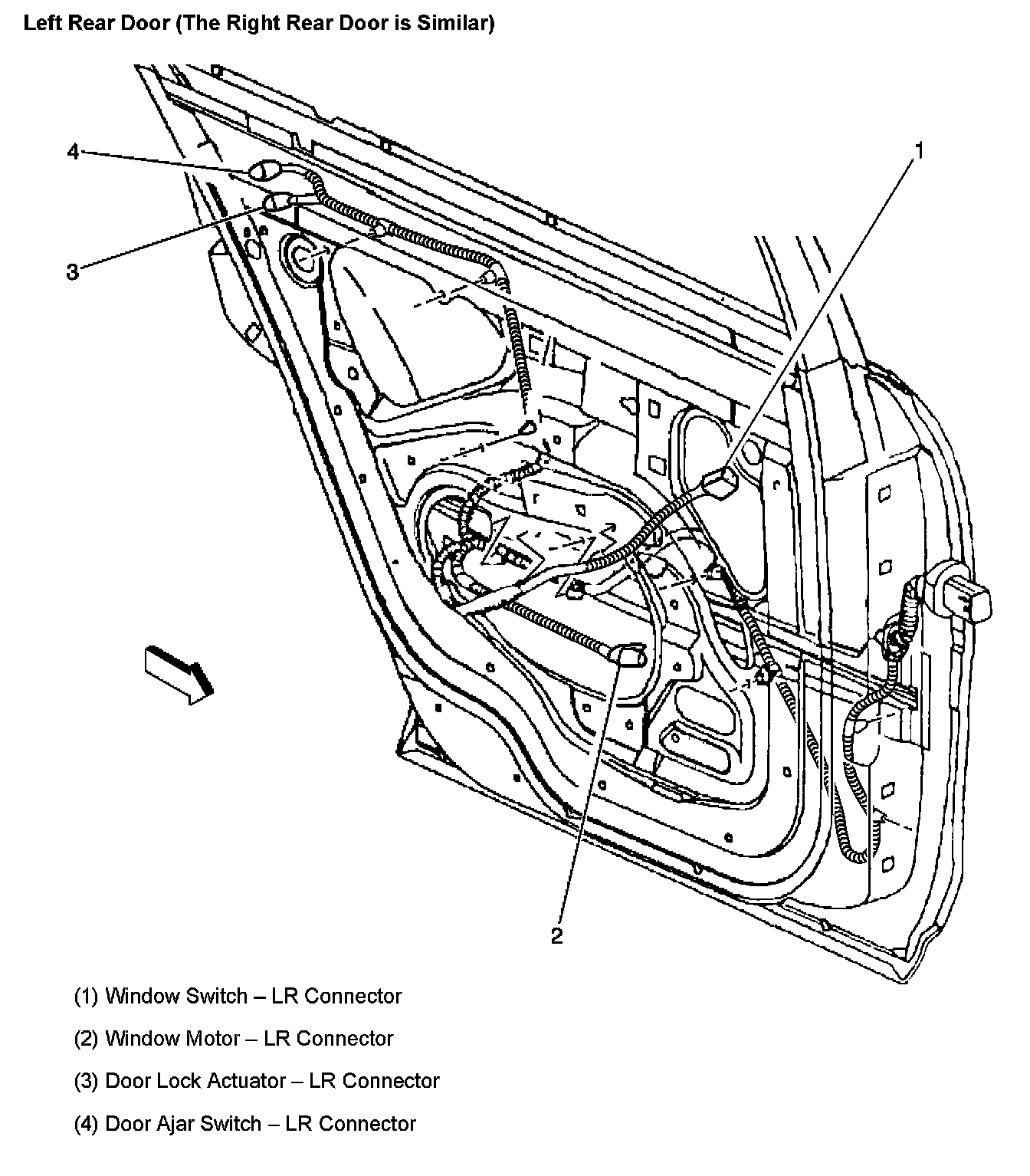 Left Rear Door (The Right Rear Door is Similar)

4

1

3

2

(1) Window Switch – LR Connector

(2) Window Motor – LR Connector

(3) Door Lock Actuator – LR Connector

(4) Door Ajar Switch – LR Connector