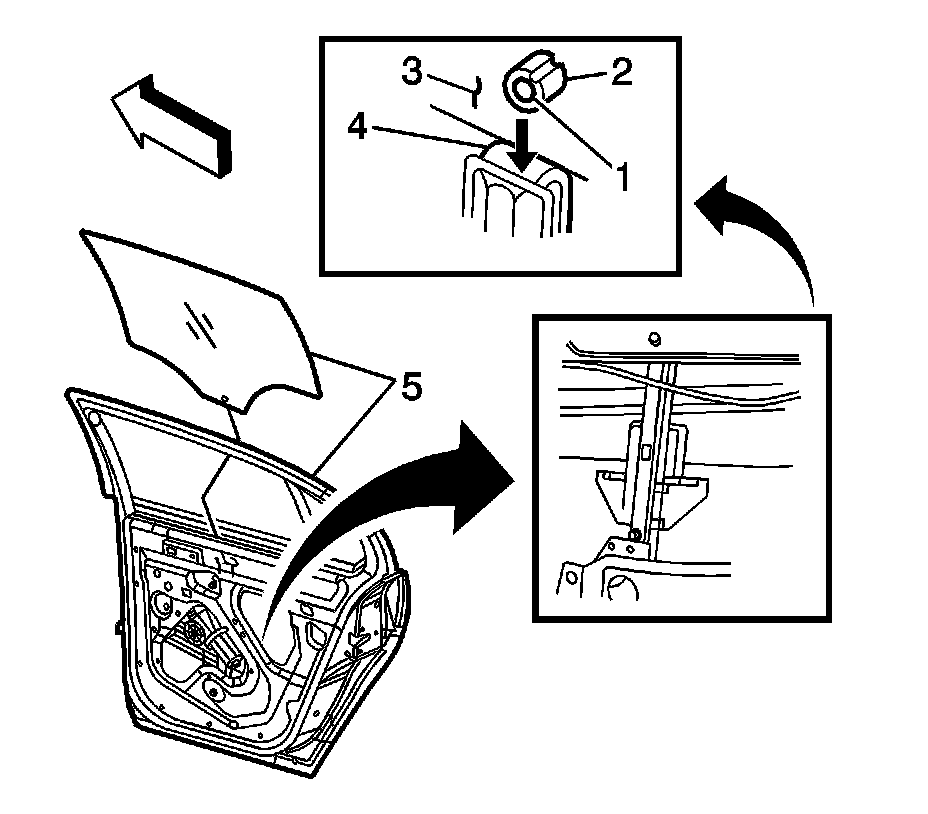 3
2
4
1
5