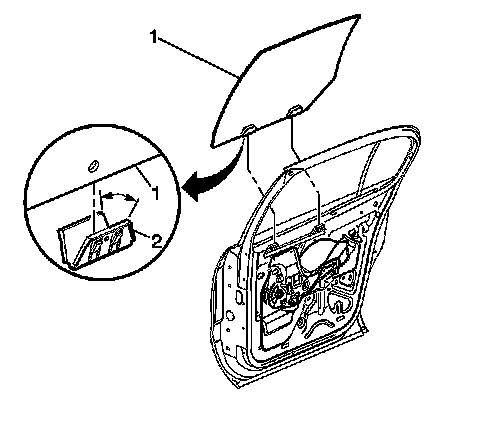 1
1
2