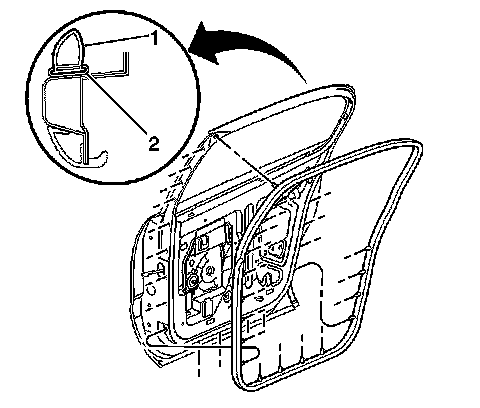 1
2