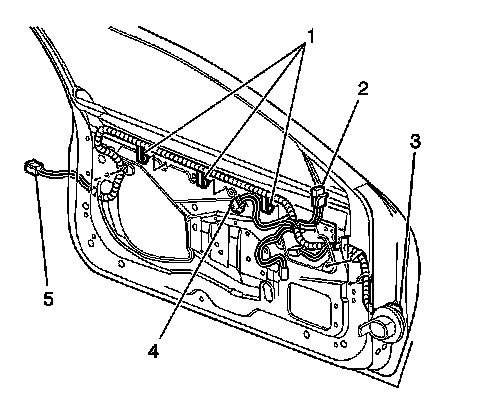 1
2
3
5
4