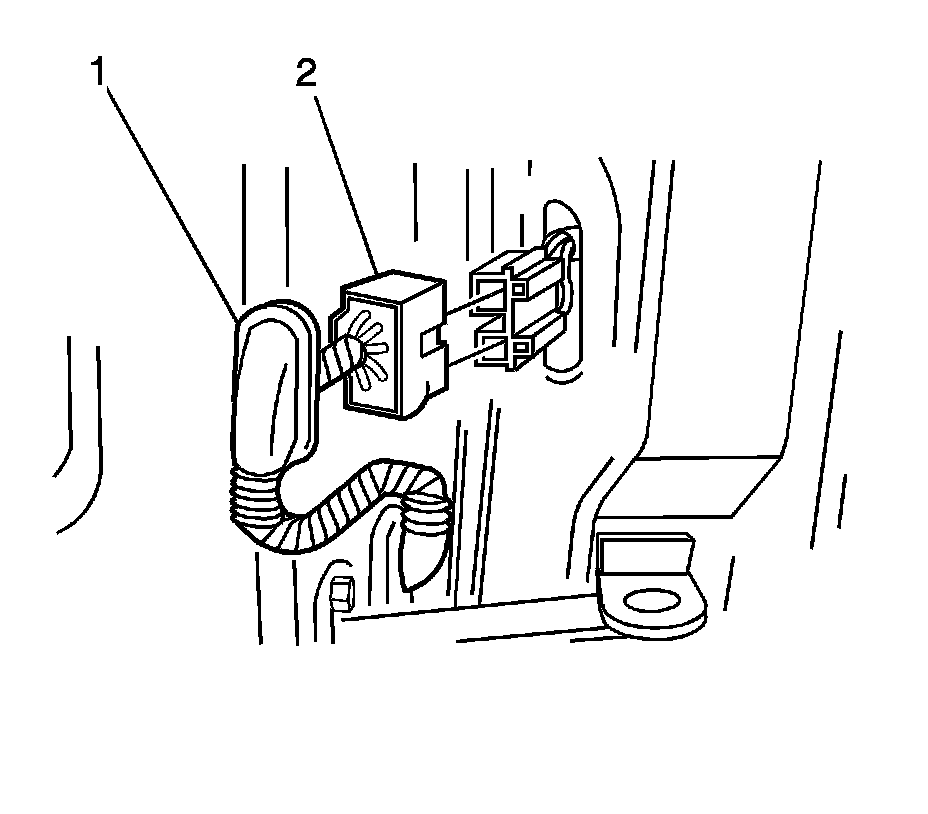 1
2