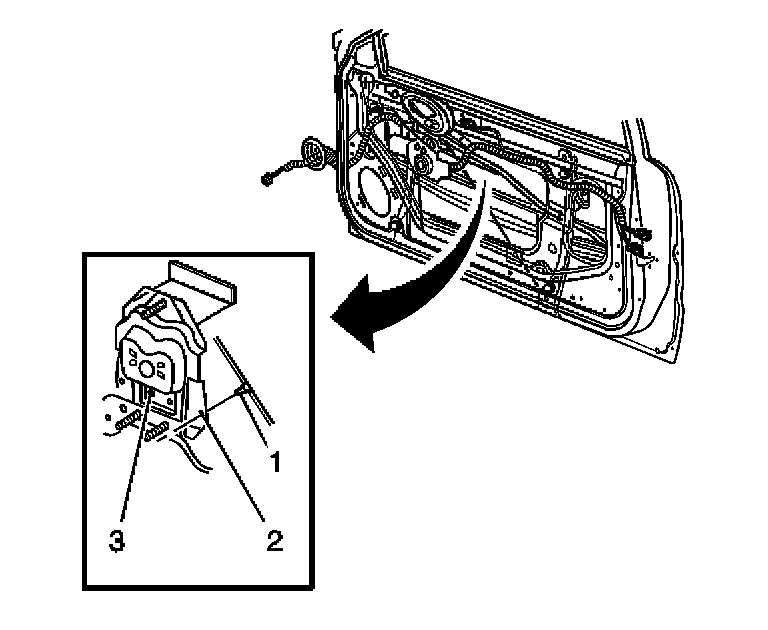 1
3
2