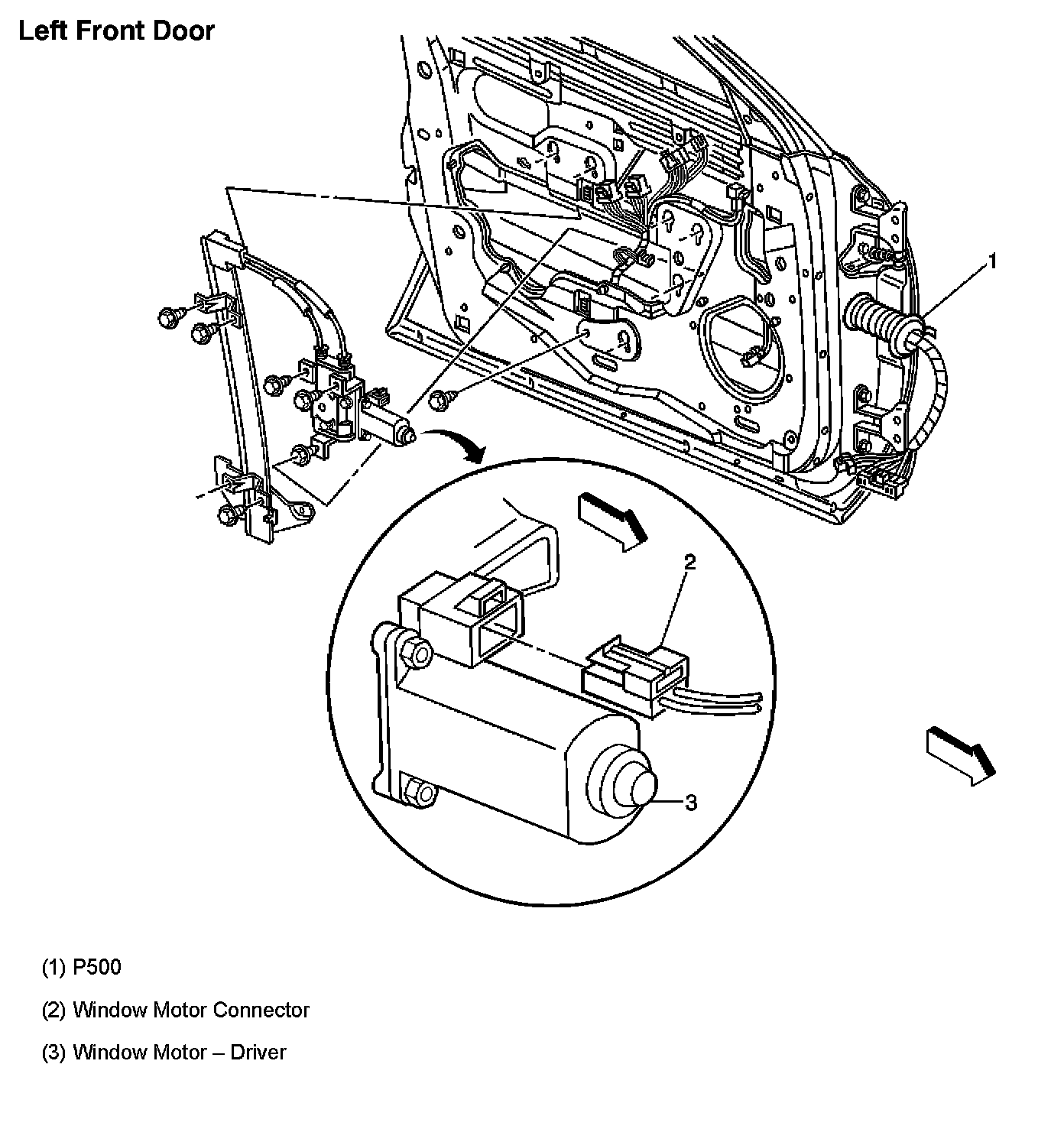 Left Front Door

1

2

3

(1) P500

(2) Window Motor Connector

(3) Window Motor – Driver