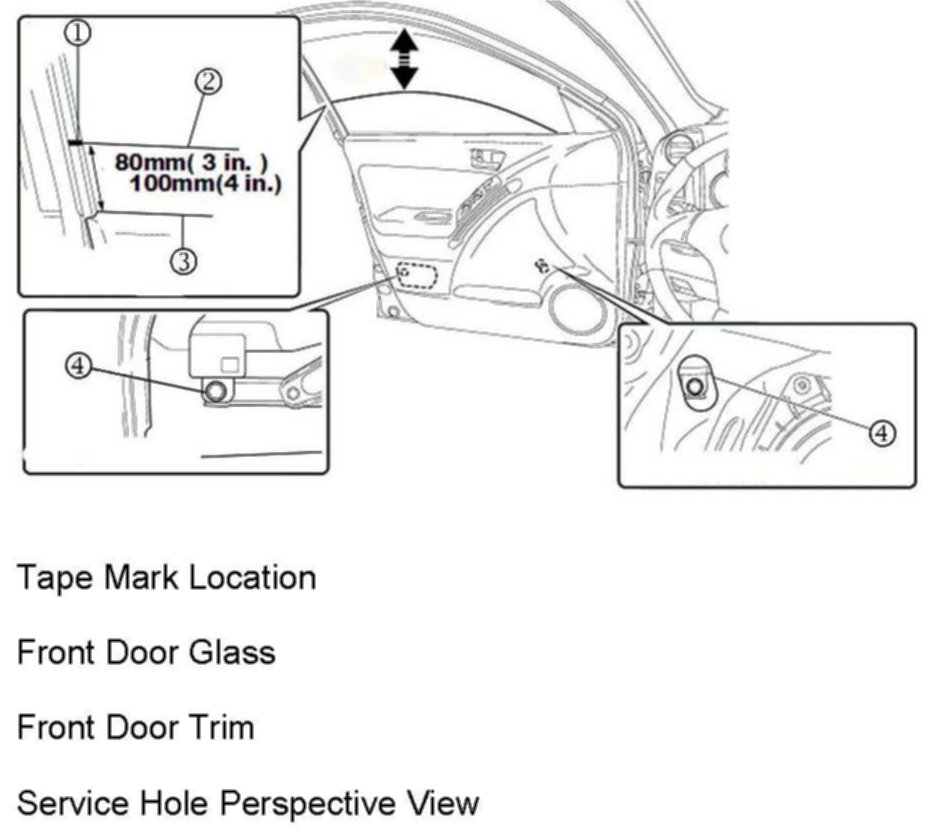 ①
②
80mm( 3 in. )
100mm(4 in.)
③
④
④

Tape Mark Location

Front Door Glass

Front Door Trim

Service Hole Perspective View