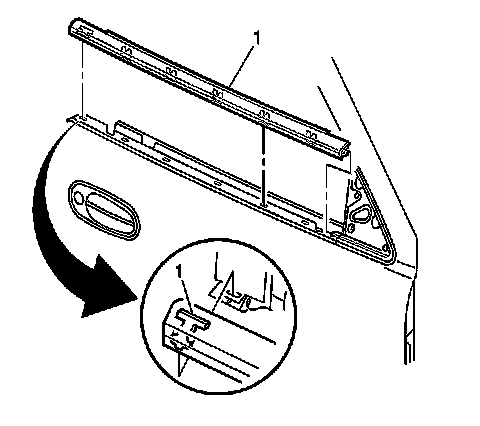 1

1