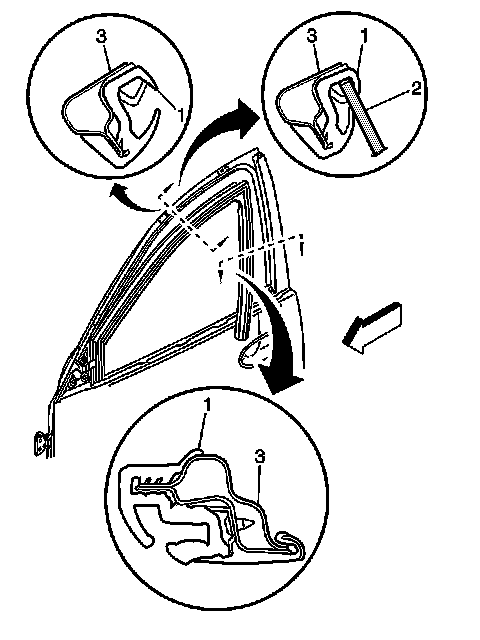 3
1
3
1
2
1
3