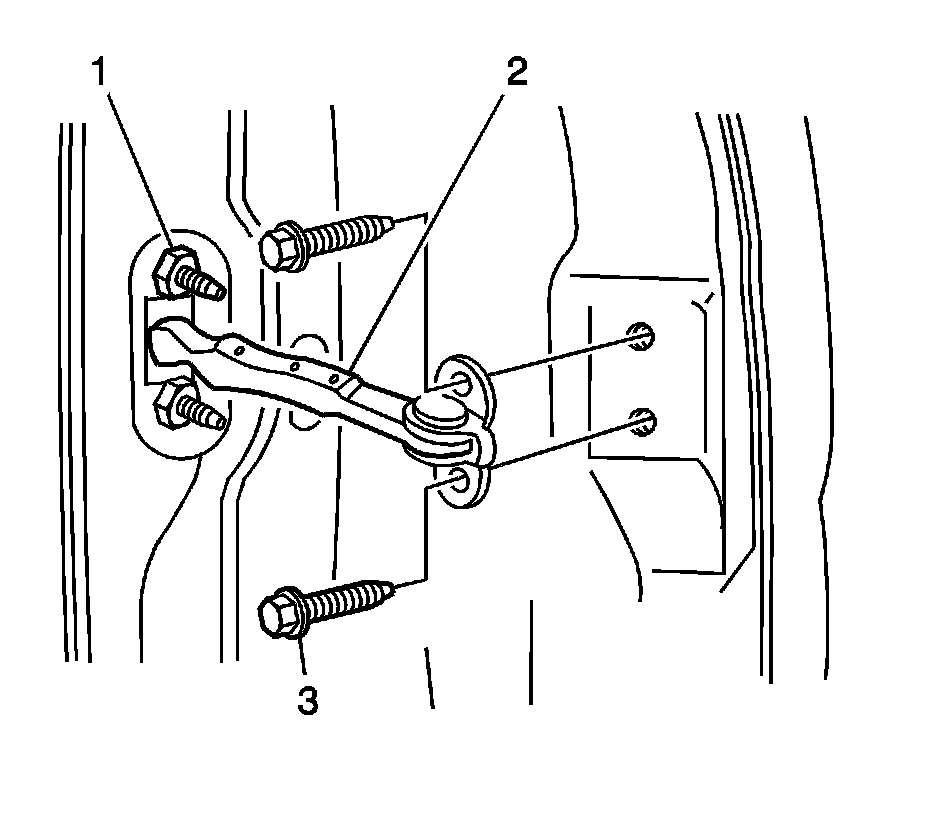 1
2
3