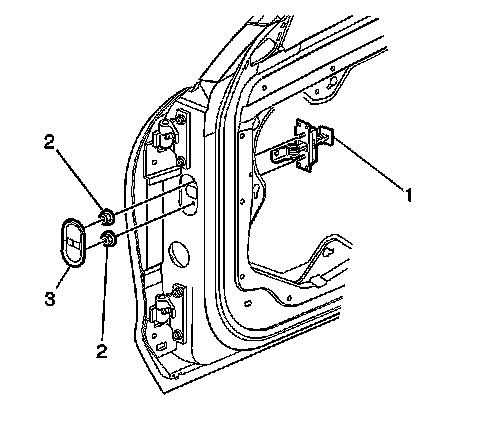 2
1
3
2