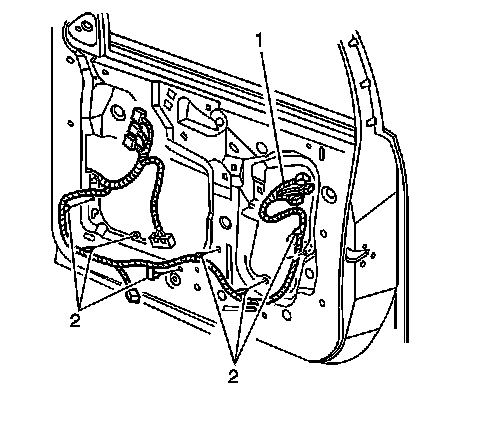 1

2

2