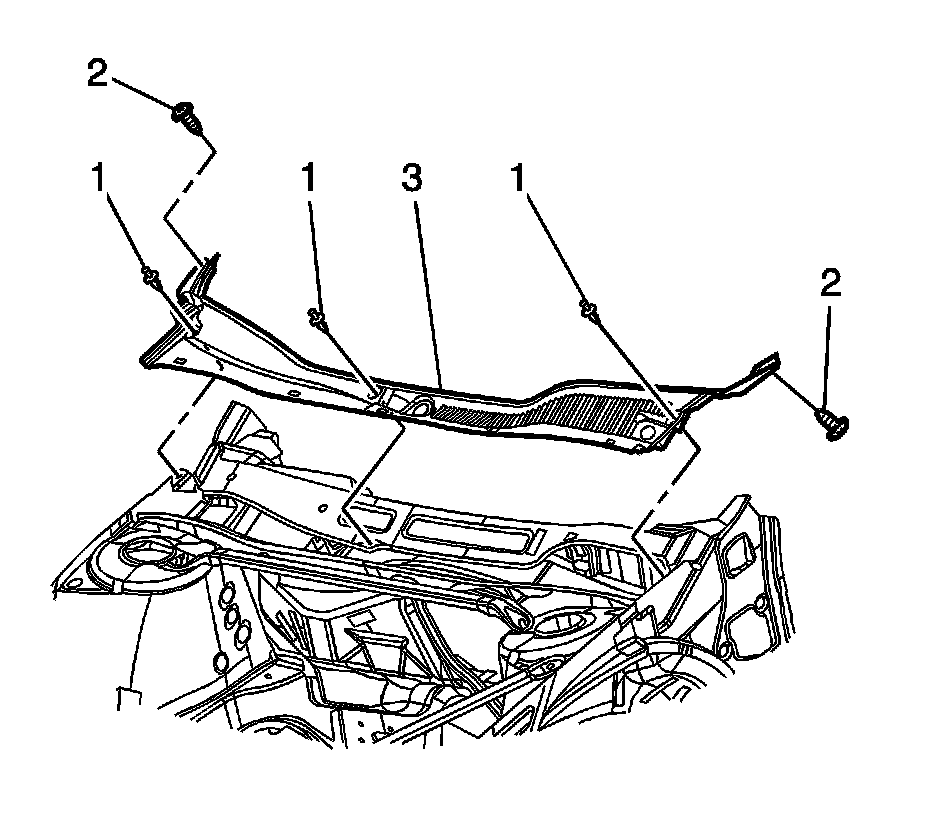 2
1
1
3
1
2