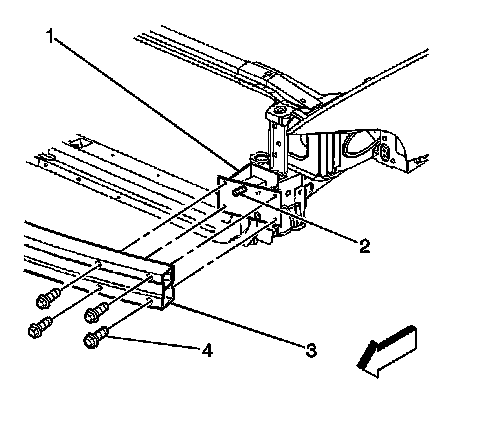 1
2
3
4