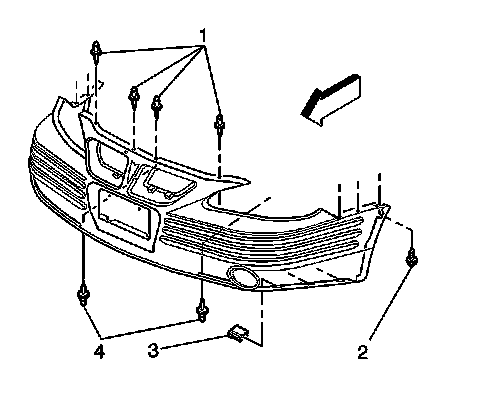 1
4
3
2