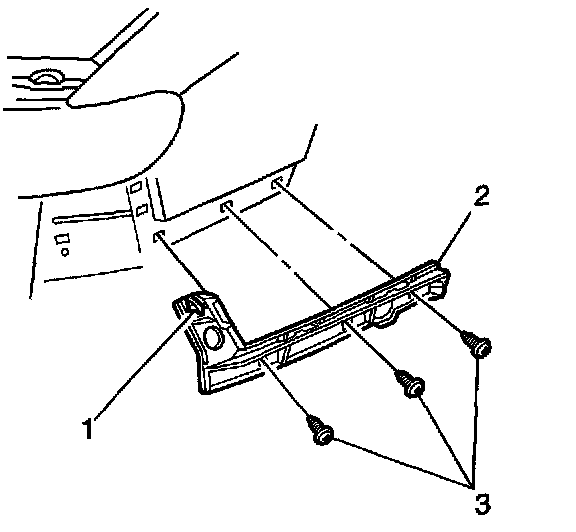 2
1
3