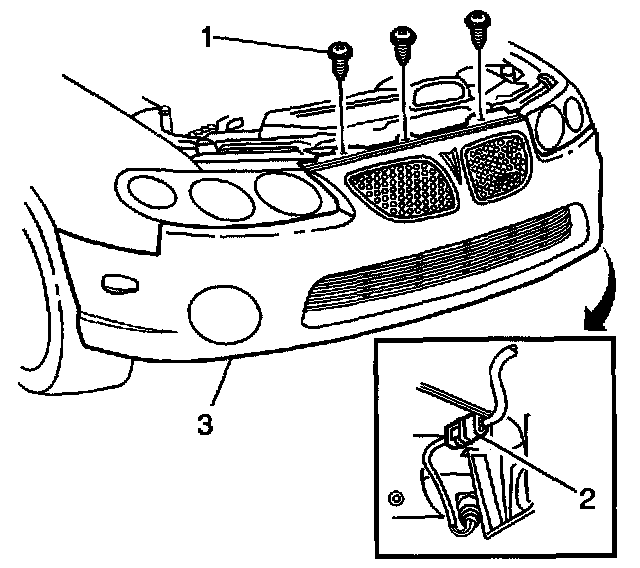 1
3
2