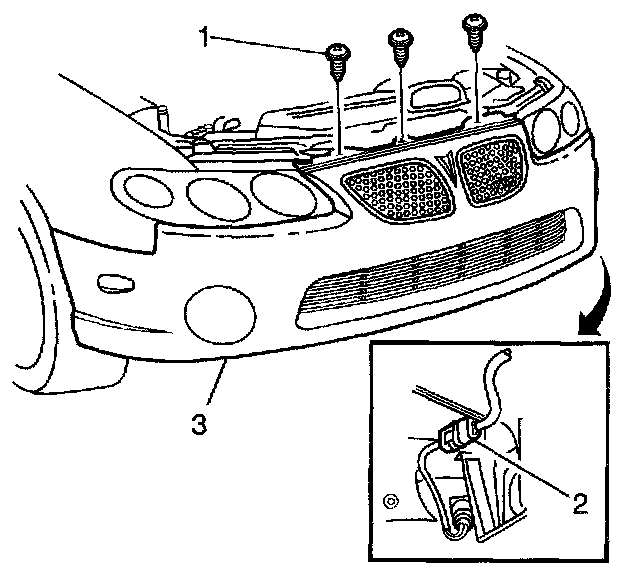 1
3
2