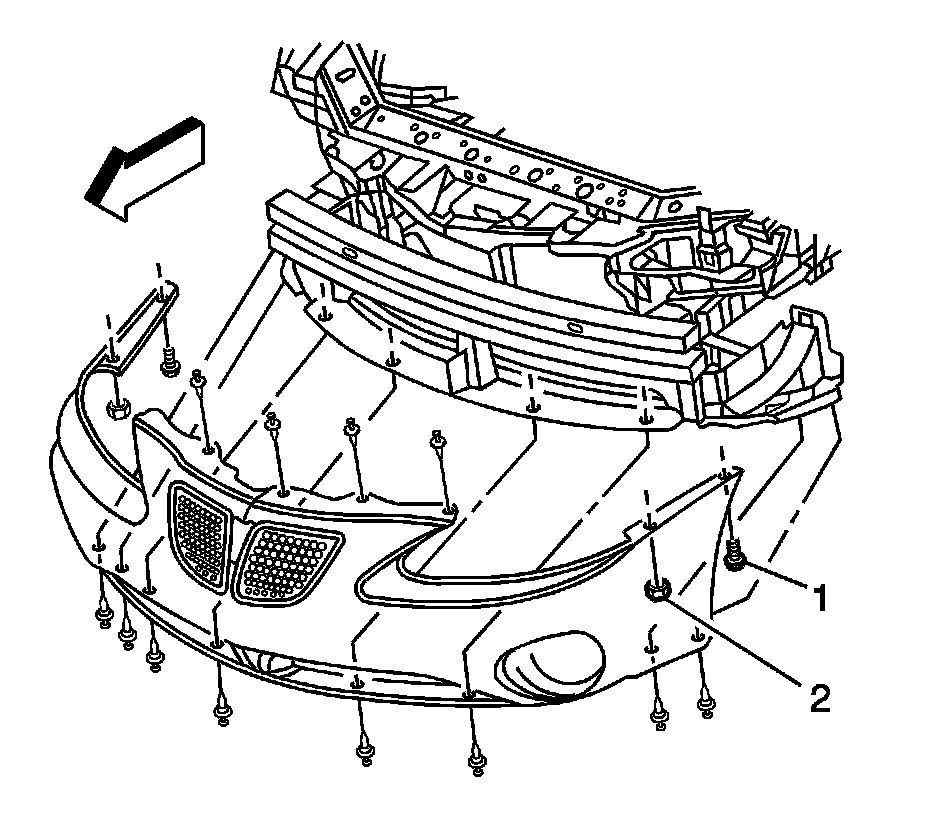 1
2