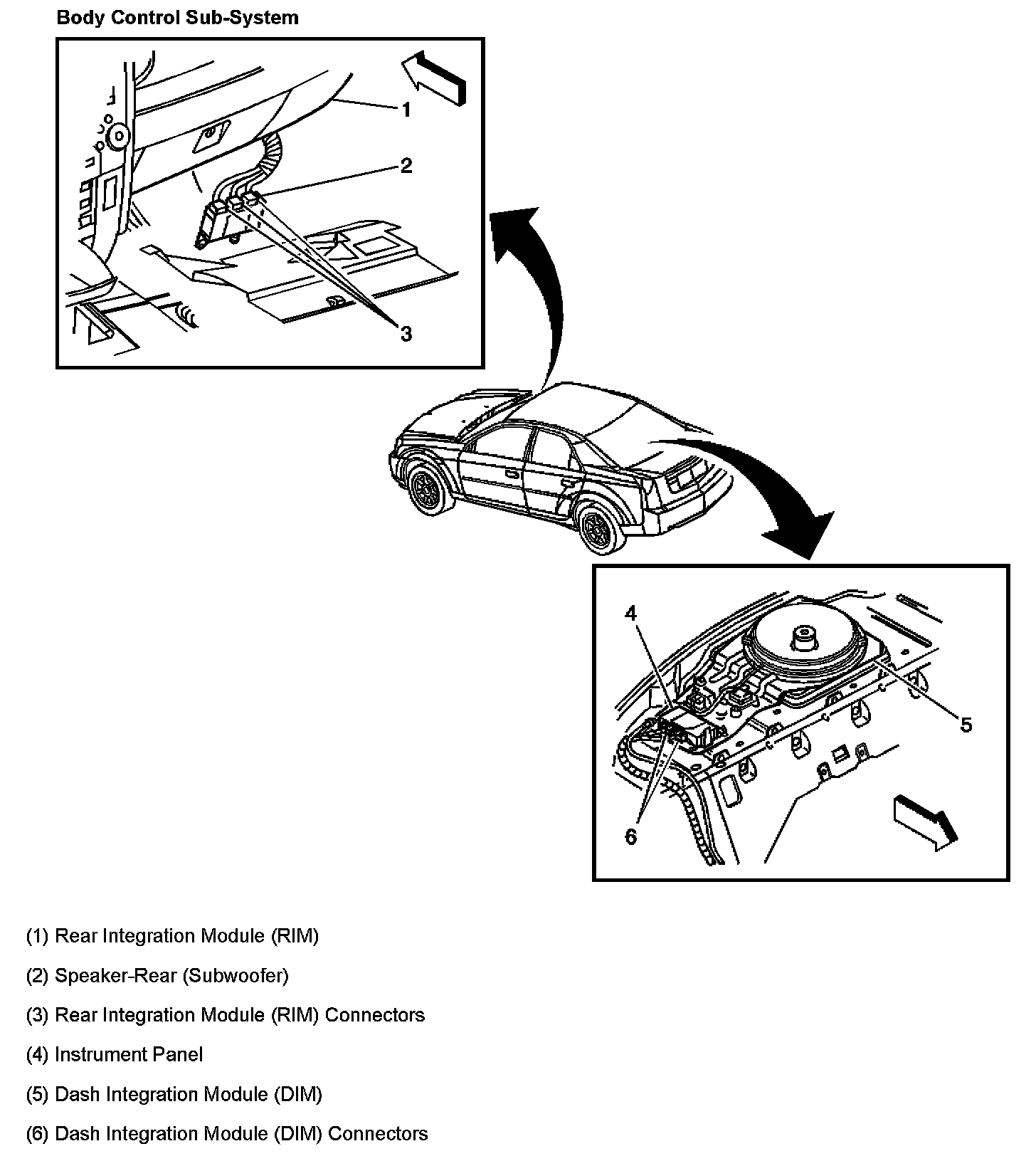 Body Control Sub-System

1
2
3

4
5
6

(1) Rear Integration Module (RIM)

(2) Speaker-Rear (Subwoofer)

(3) Rear Integration Module (RIM) Connectors

(4) Instrument Panel

(5) Dash Integration Module (DIM)

(6) Dash Integration Module (DIM) Connectors