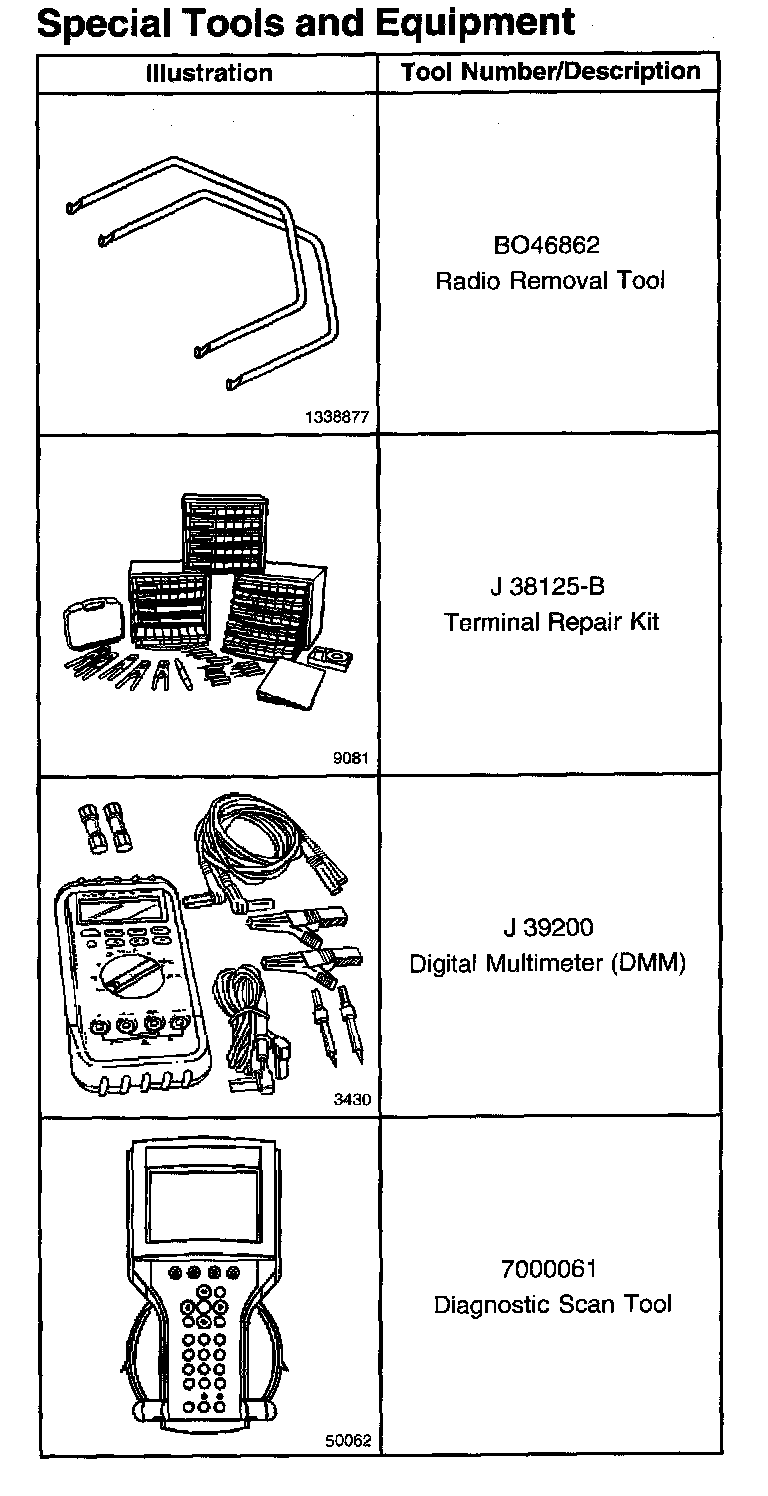 Special Tools and Equipment

| Illustration | Tool Number/Description |
|---|---|
| 1338877 | BO46862 Radio Removal Tool |
| 9081 | J 38125-B Terminal Repair Kit |
| 3430 | J 39200 Digital Multimeter (DMM) |
| 50062 | 7000061 Diagnostic Scan Tool |