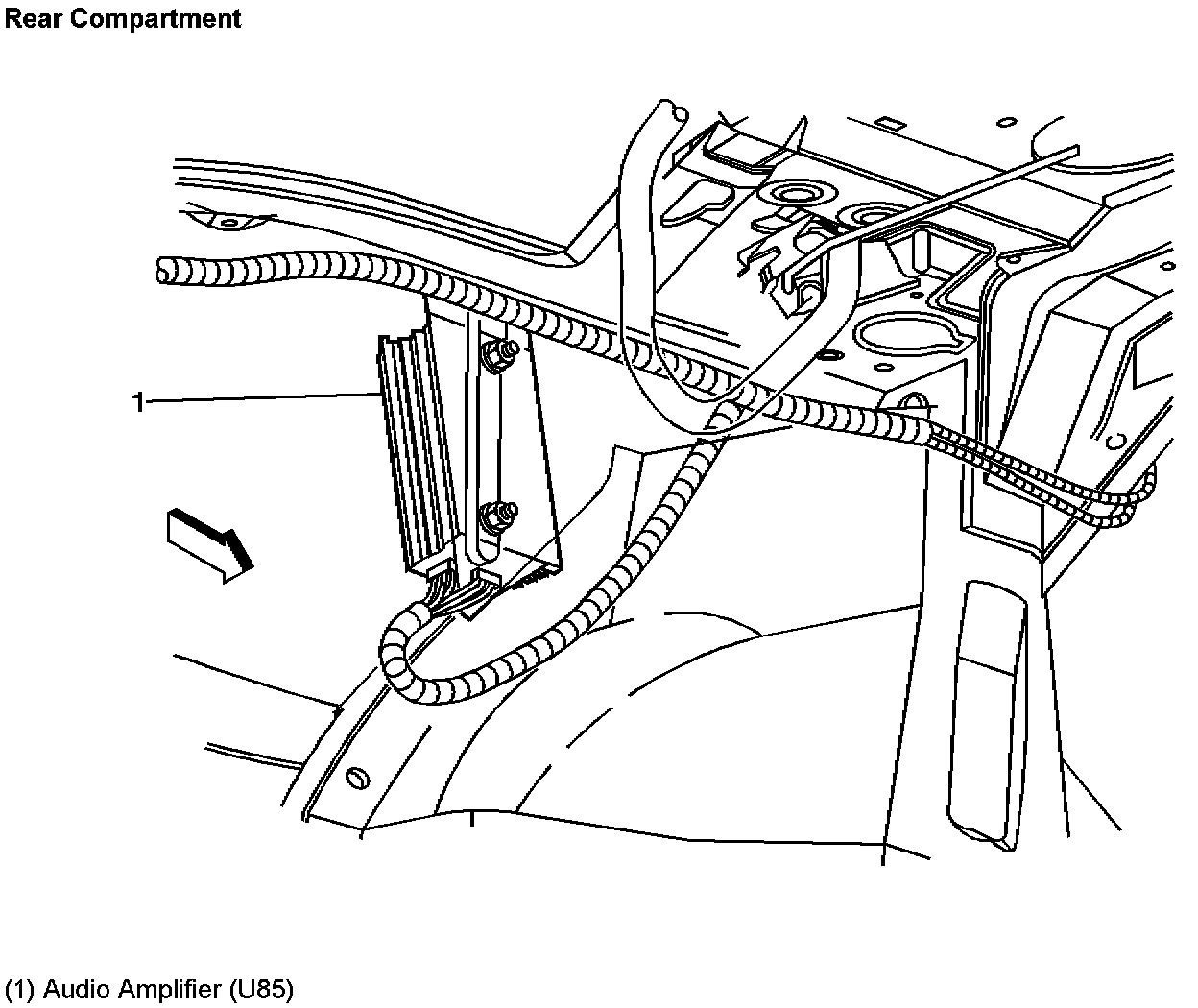 Rear Compartment

1

(1) Audio Amplifier (U85)