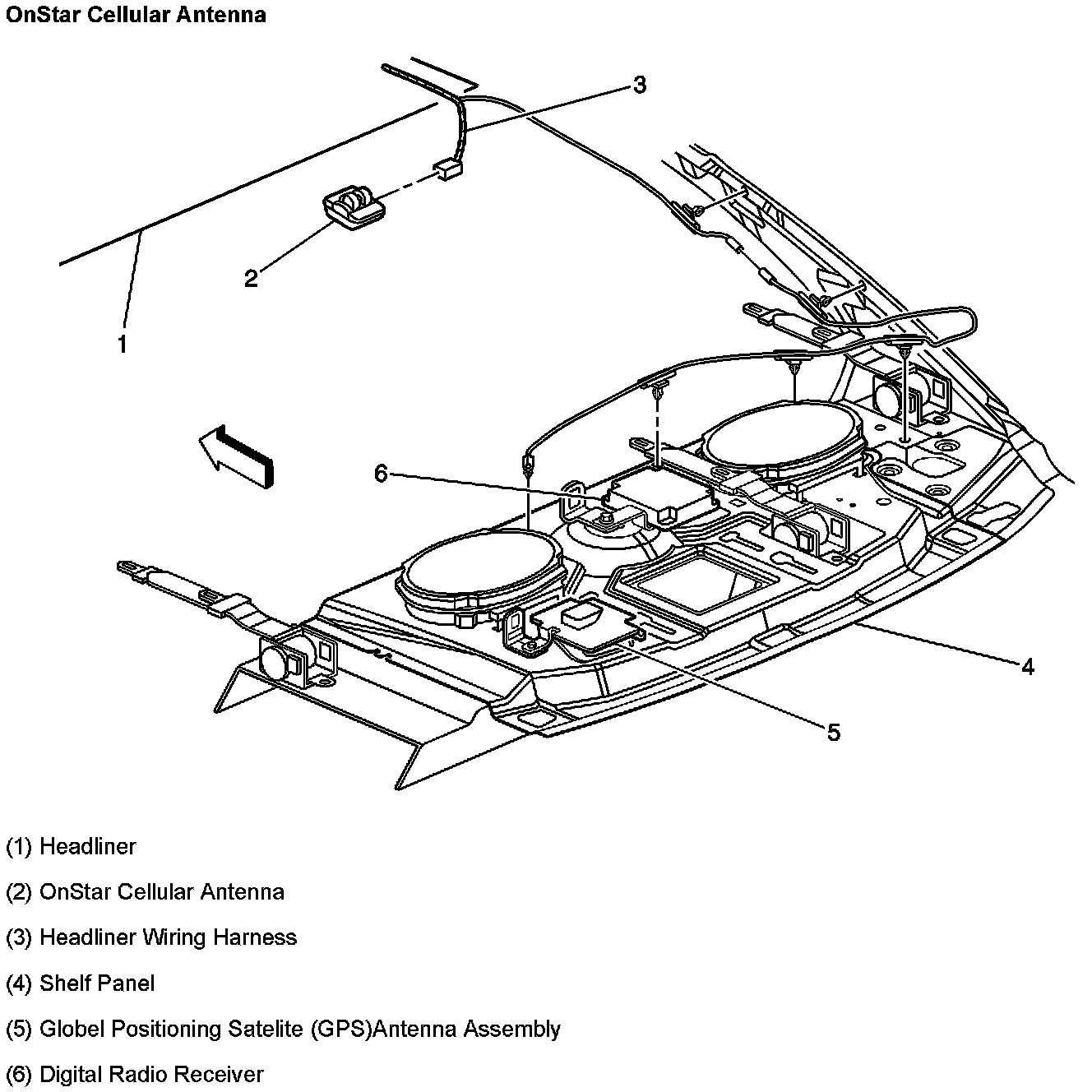 OnStar Cellular Antenna

3

2

1

6

4

5

(1) Headliner

(2) OnStar Cellular Antenna

(3) Headliner Wiring Harness

(4) Shelf Panel

(5) Globel Positioning Satelite (GPS)Antenna Assembly

(6) Digital Radio Receiver