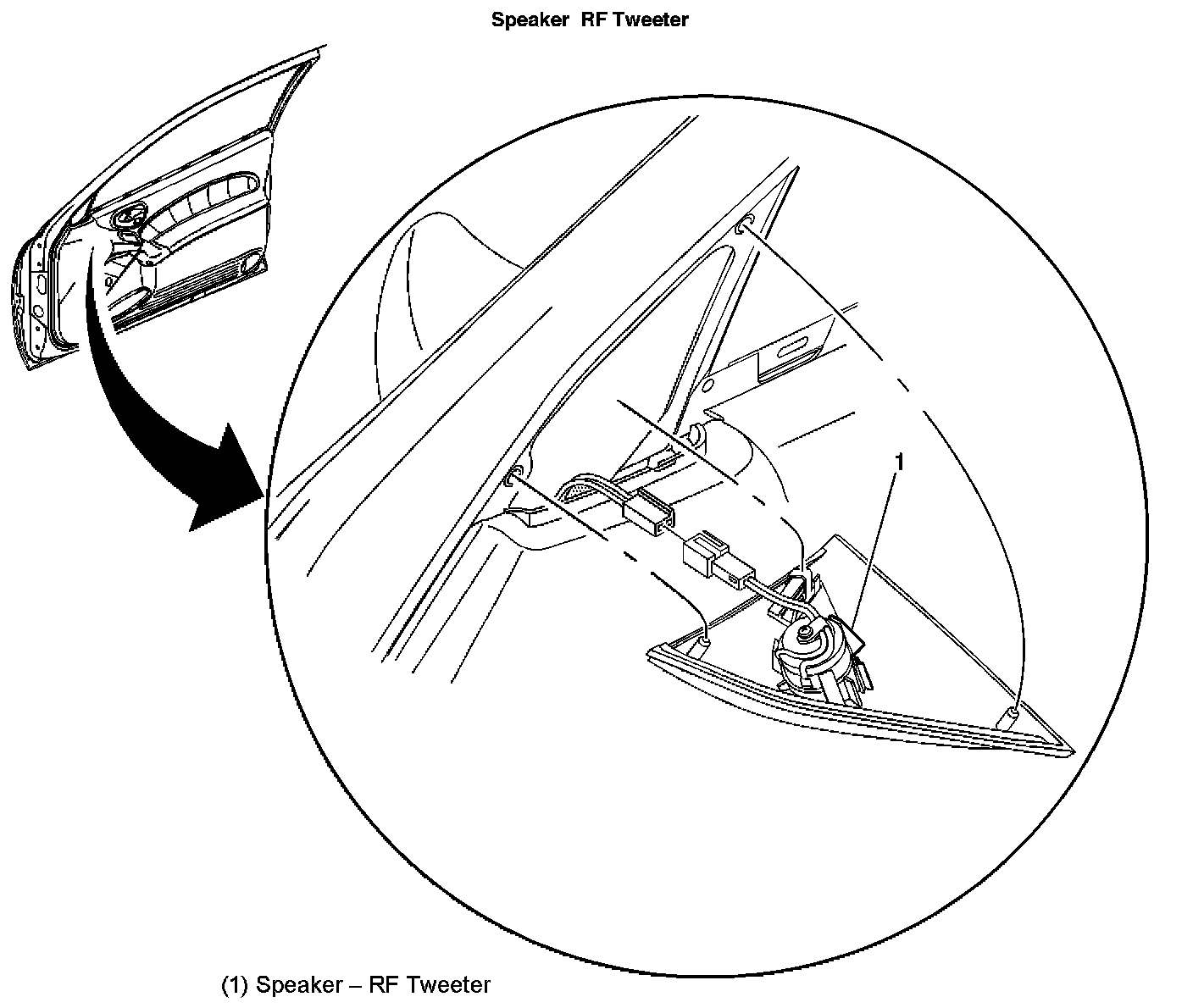 Speaker RF Tweeter

1

(1) Speaker – RF Tweeter