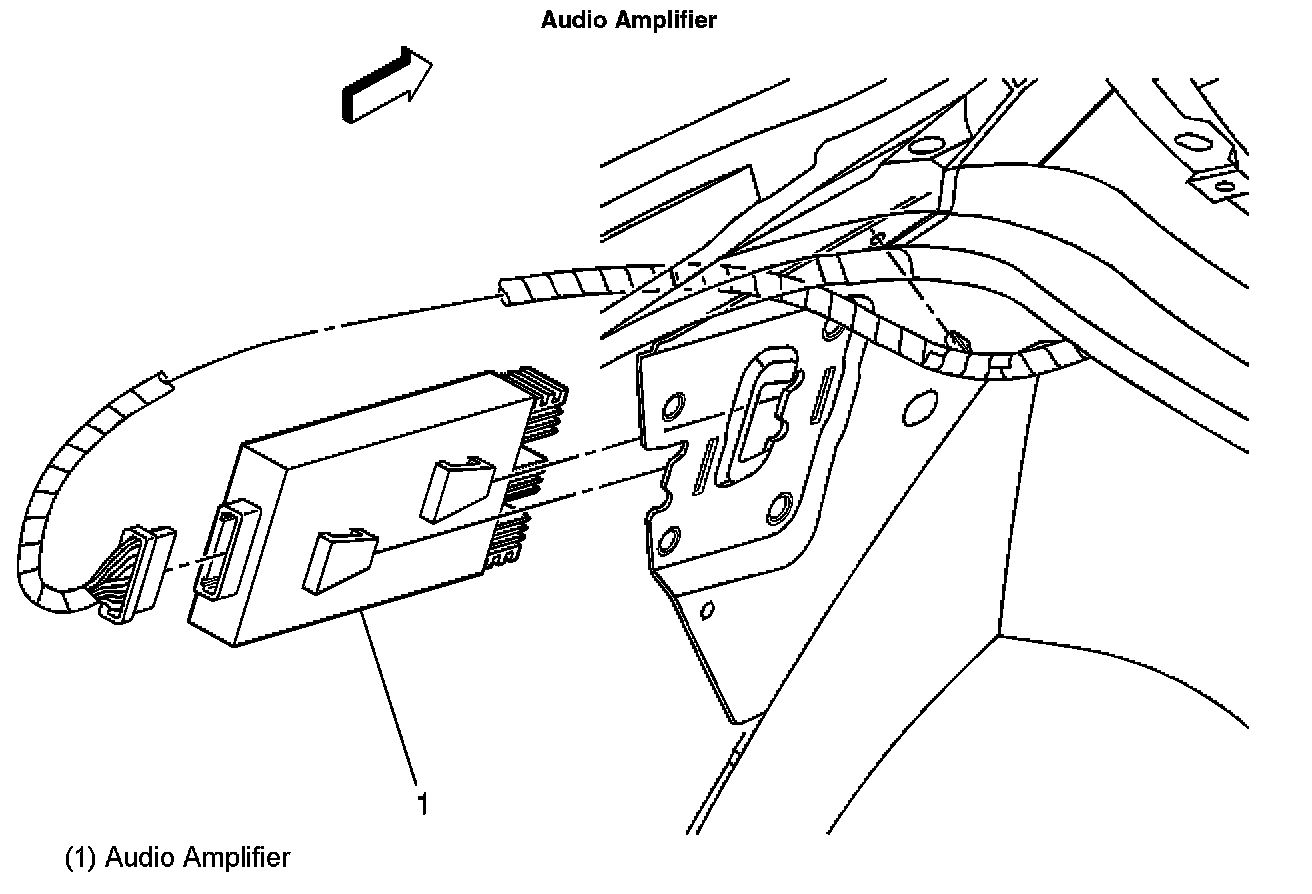 Audio Amplifier

1

(1) Audio Amplifier