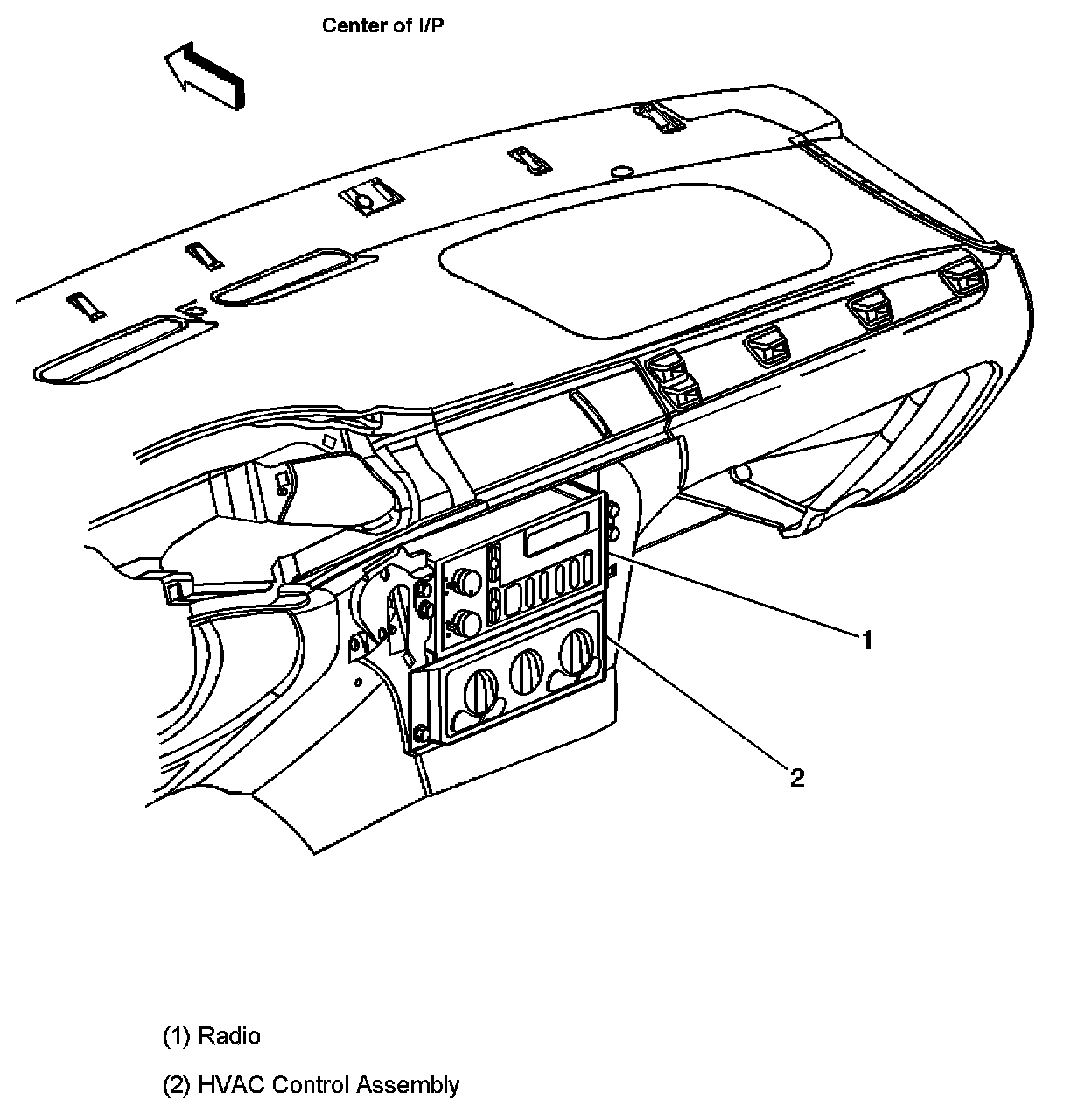 Center of I/P

1

2

(1) Radio

(2) HVAC Control Assembly