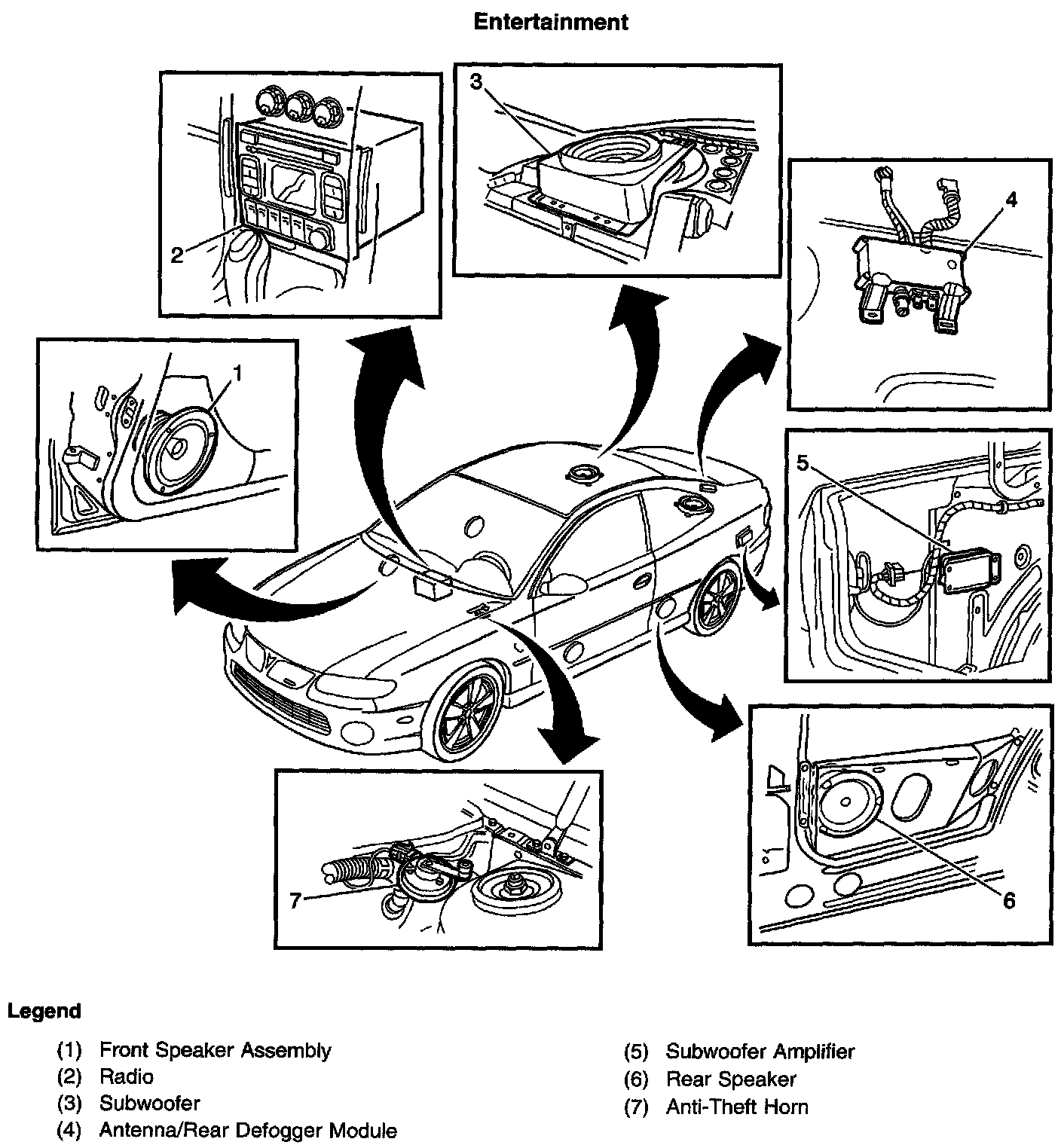 Entertainment

2

3

4

1

5

7

6

Legend

(1) Front Speaker Assembly
(2) Radio
(3) Subwoofer
(4) Antenna/Rear Defogger Module

(5) Subwoofer Amplifier
(6) Rear Speaker
(7) Anti-Theft Horn