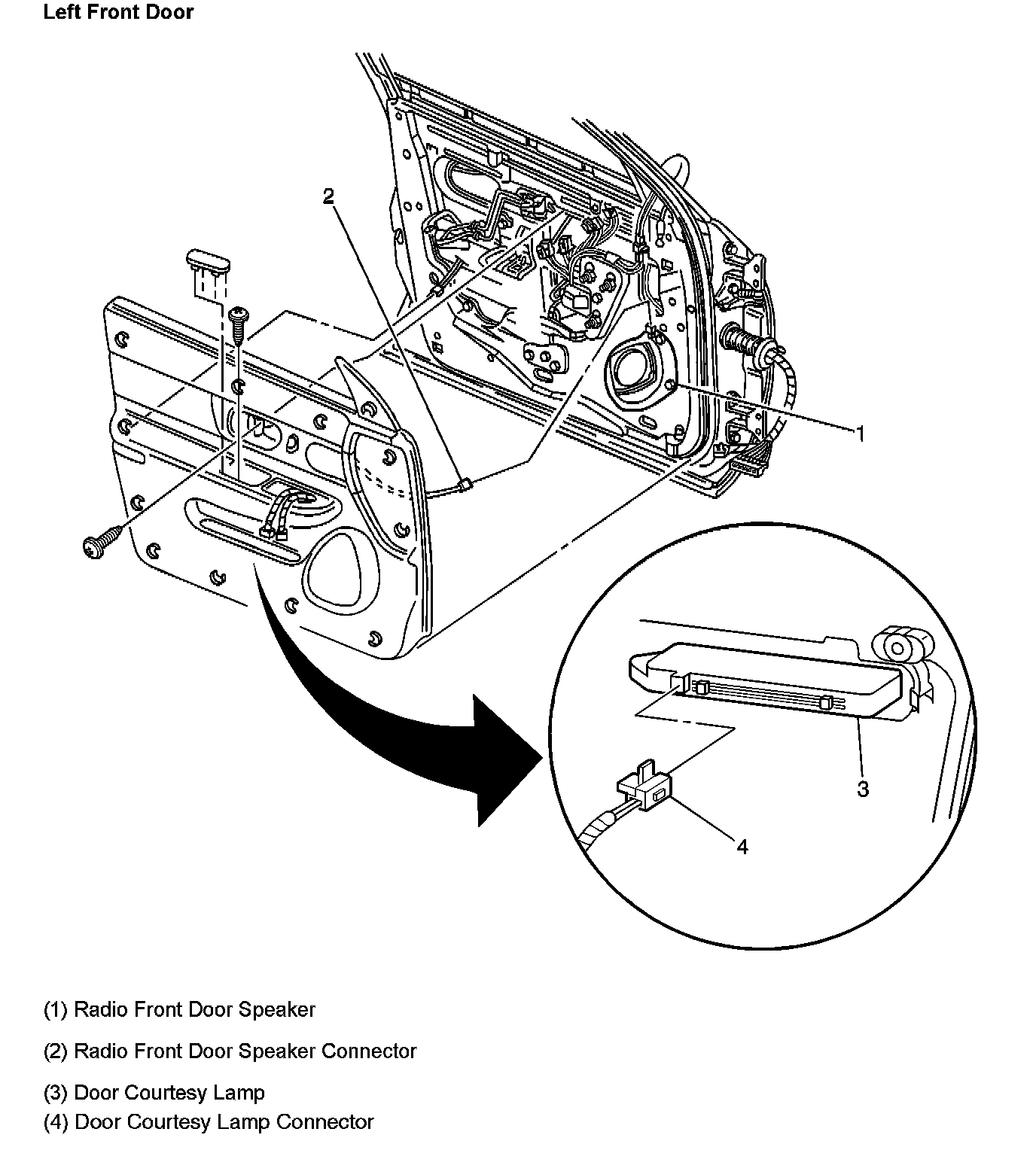 Left Front Door

2

1

3

4

(1) Radio Front Door Speaker

(2) Radio Front Door Speaker Connector

(3) Door Courtesy Lamp
(4) Door Courtesy Lamp Connector