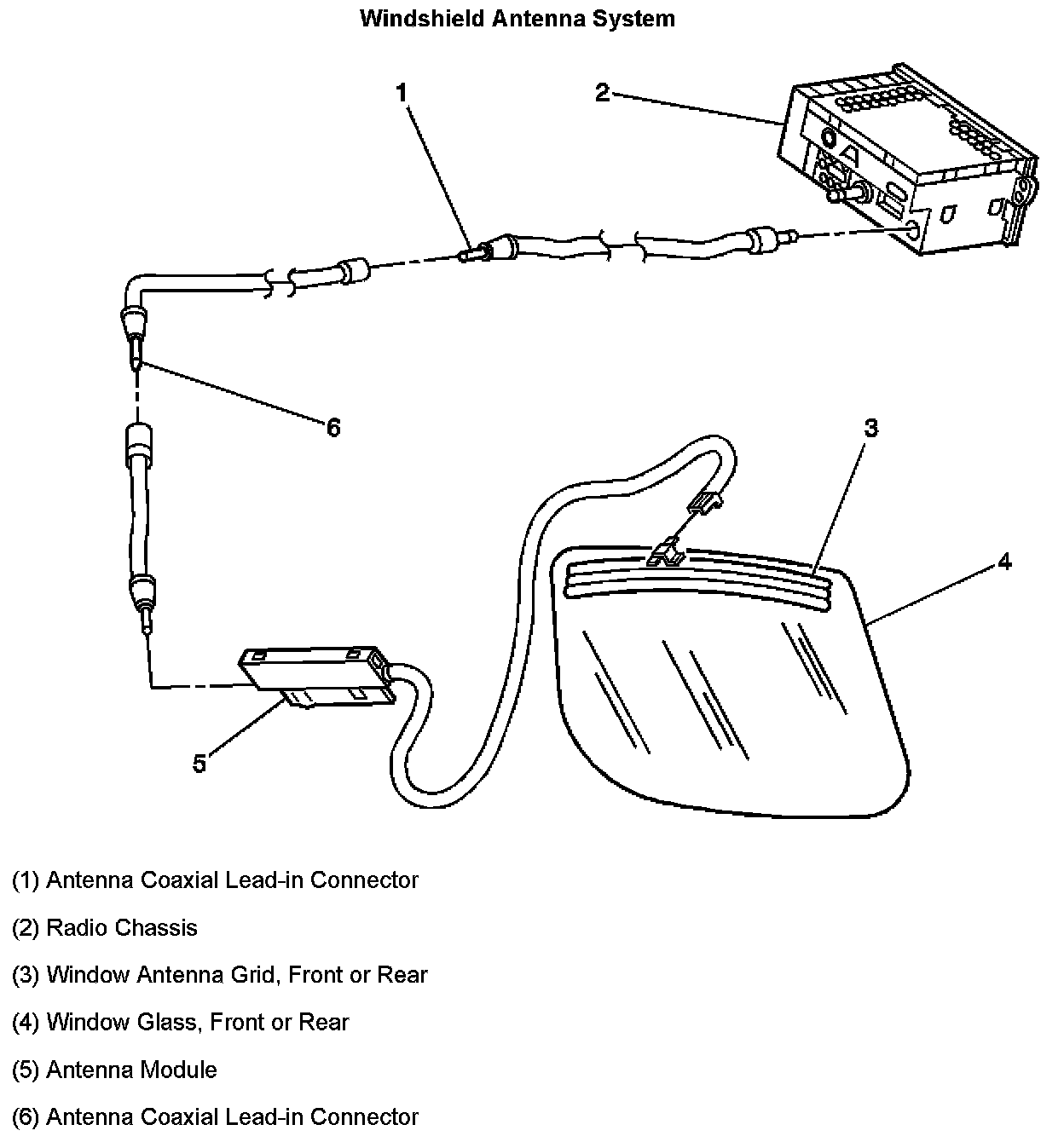 Windshield Antenna System

1

2

6

3

4

5

(1) Antenna Coaxial Lead-in Connector

(2) Radio Chassis

(3) Window Antenna Grid, Front or Rear

(4) Window Glass, Front or Rear

(5) Antenna Module

(6) Antenna Coaxial Lead-in Connector