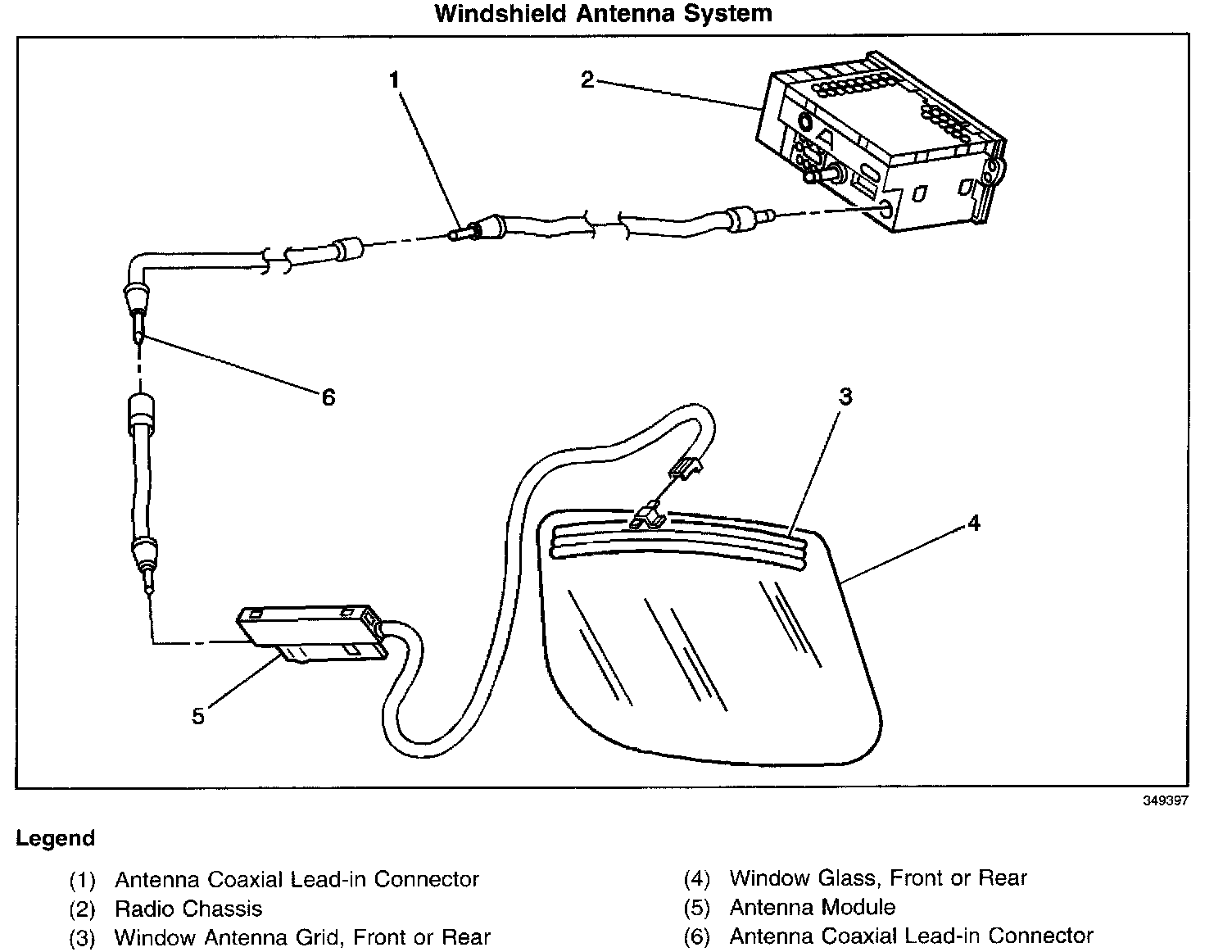 Windshield Antenna System

1

2

6

3

4

5

349397

Legend

(1) Antenna Coaxial Lead-in Connector
(2) Radio Chassis
(3) Window Antenna Grid, Front or Rear

(4) Window Glass, Front or Rear
(5) Antenna Module
(6) Antenna Coaxial Lead-in Connector