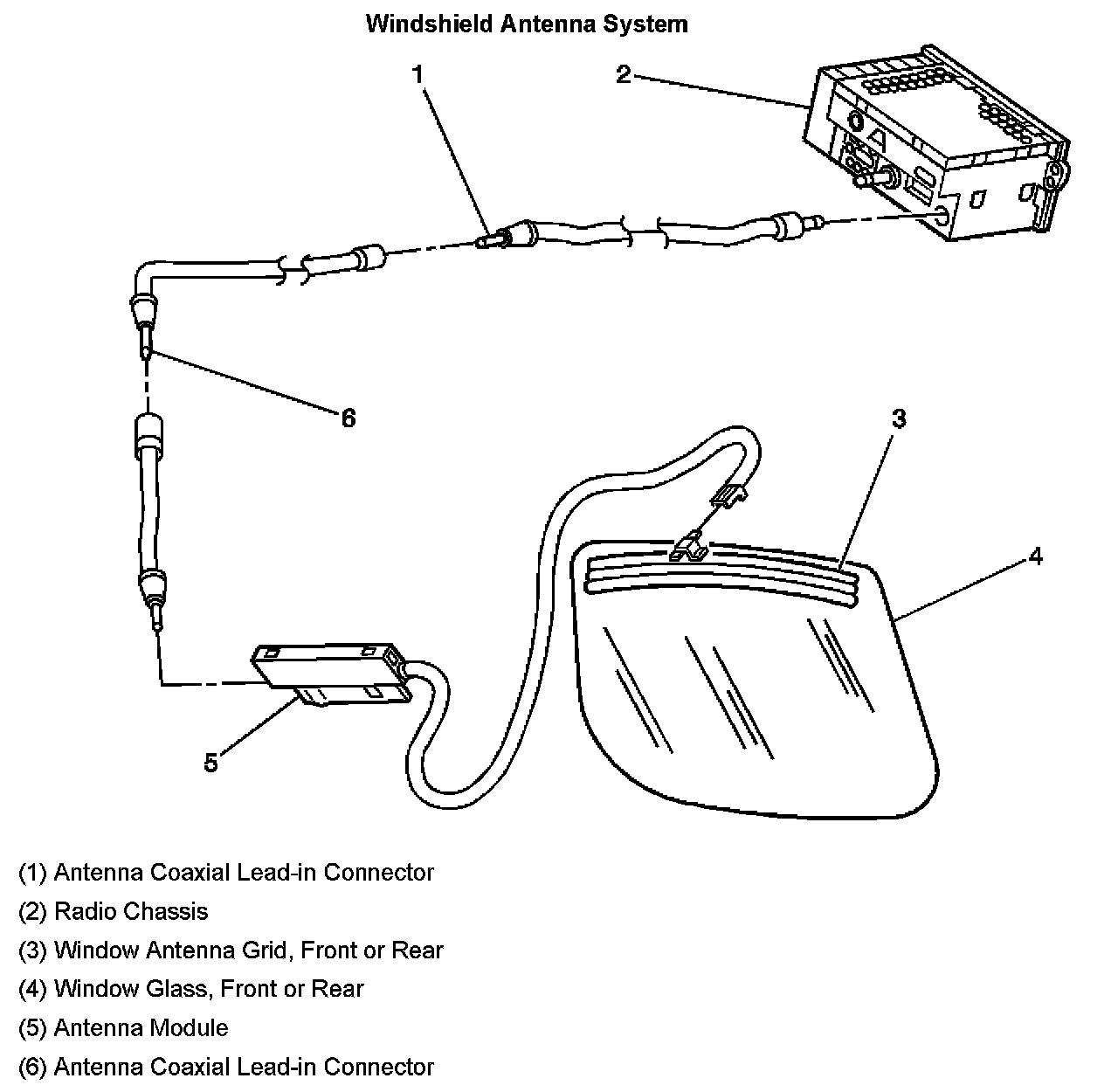 Windshield Antenna System

1

2

6

3

4

5

(1) Antenna Coaxial Lead-in Connector

(2) Radio Chassis

(3) Window Antenna Grid, Front or Rear

(4) Window Glass, Front or Rear

(5) Antenna Module

(6) Antenna Coaxial Lead-in Connector