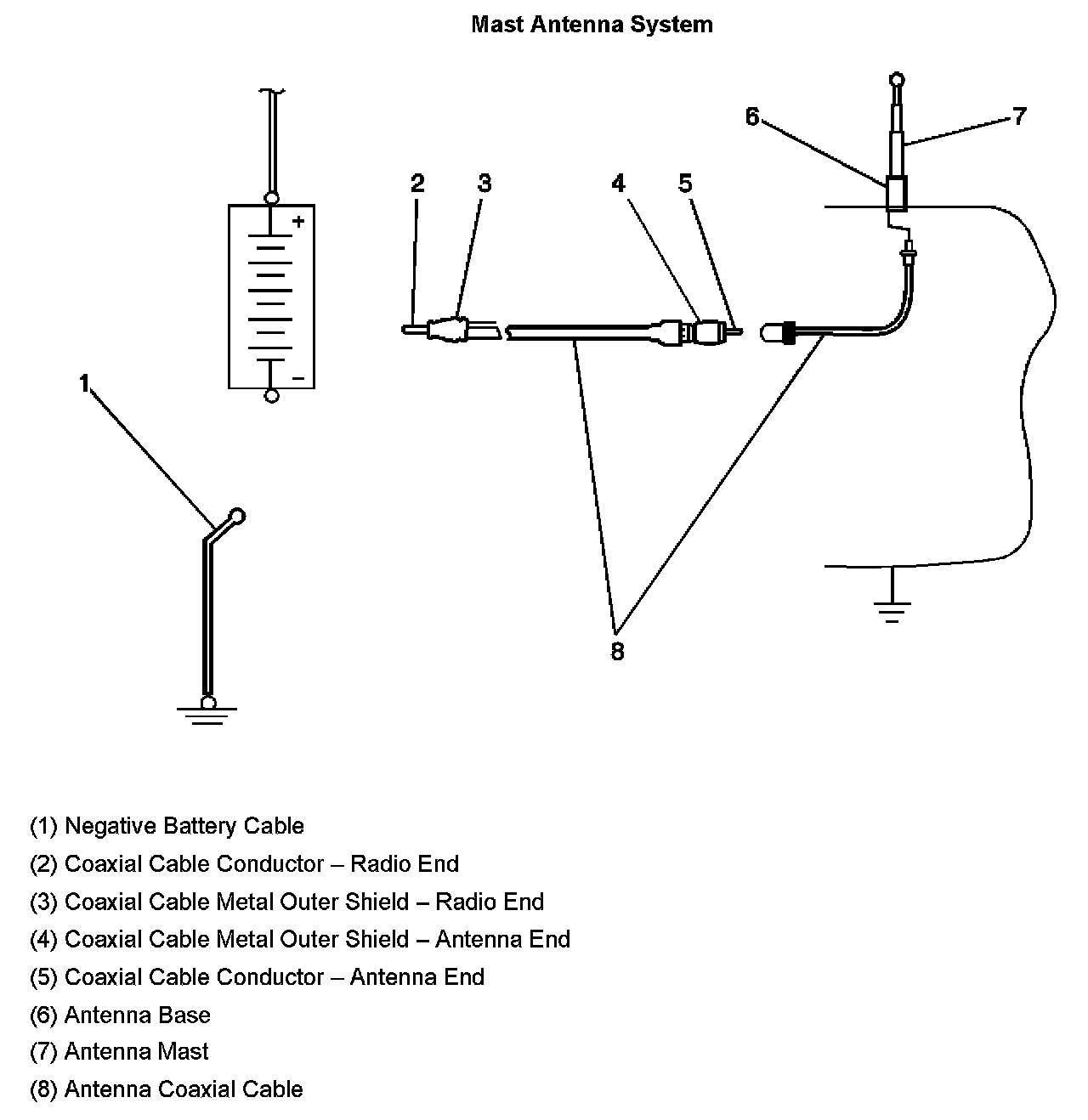 Mast Antenna System

6
7
2
3
4
5
+
−
1
8

(1) Negative Battery Cable

(2) Coaxial Cable Conductor – Radio End

(3) Coaxial Cable Metal Outer Shield – Radio End

(4) Coaxial Cable Metal Outer Shield – Antenna End

(5) Coaxial Cable Conductor – Antenna End

(6) Antenna Base

(7) Antenna Mast

(8) Antenna Coaxial Cable