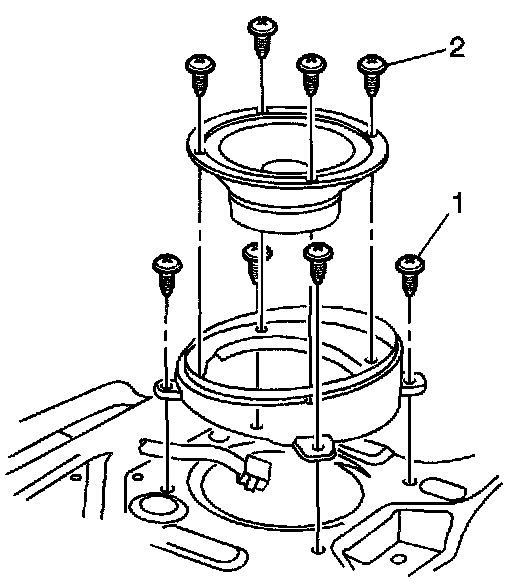 2
1