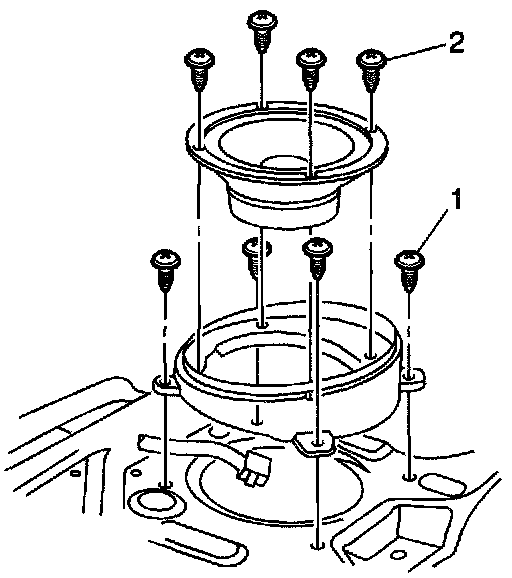 2

1